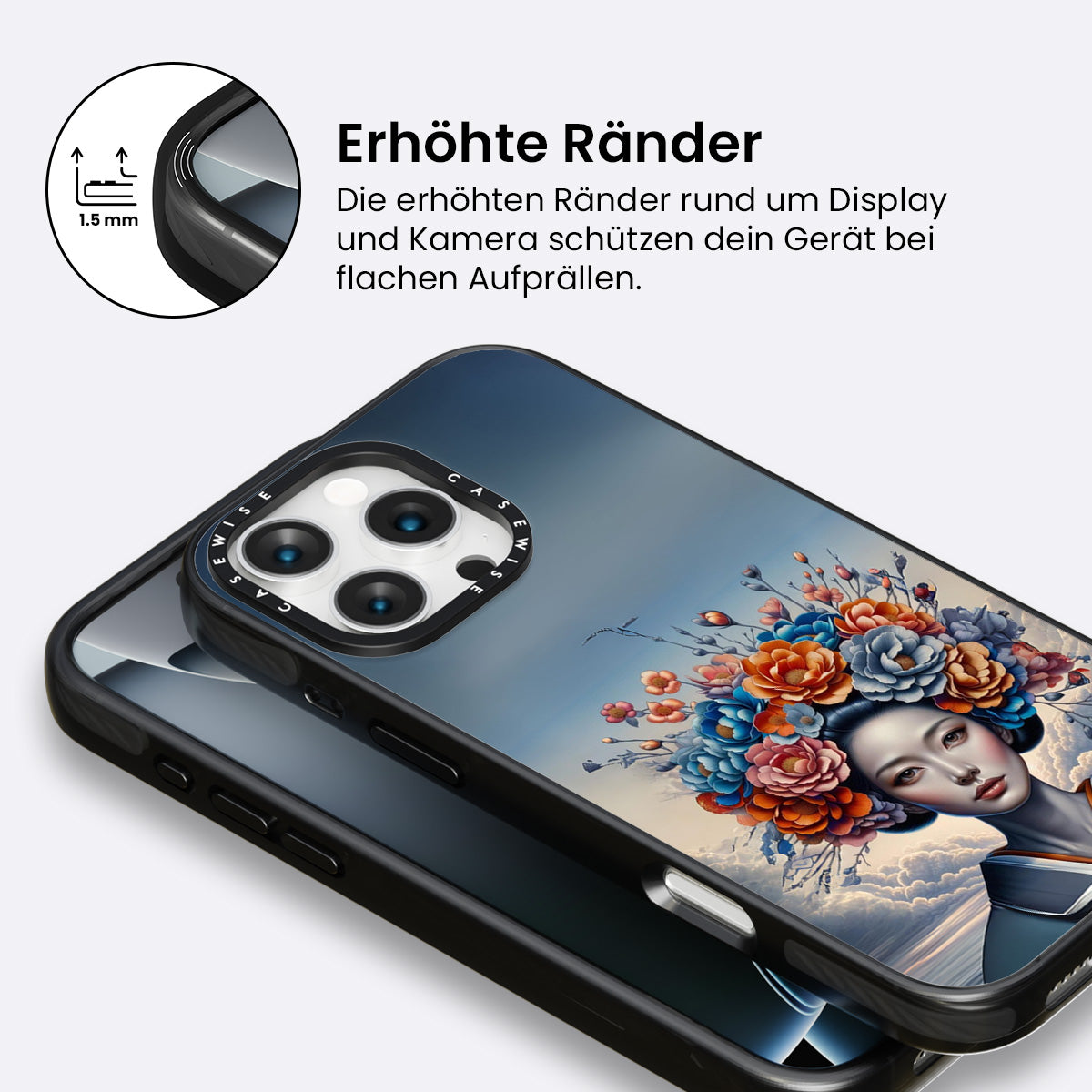 1.5 mm

Erhöhte Ränder

Die erhöhten Ränder rund um Display und Kamera schützen dein Gerät bei flachen Aufprällen.

CASEWISE CASEWISE