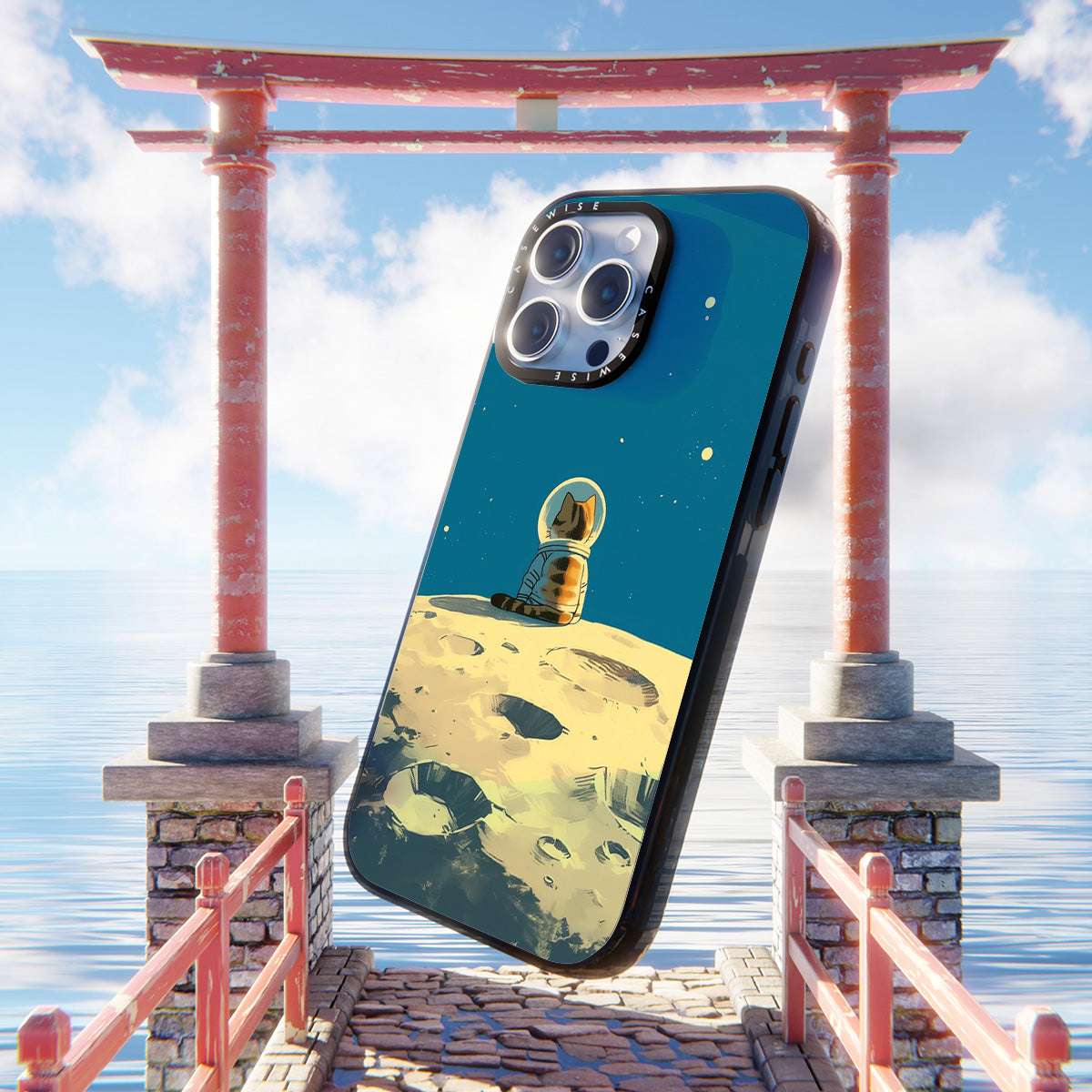 CASEWISE CASEWISE