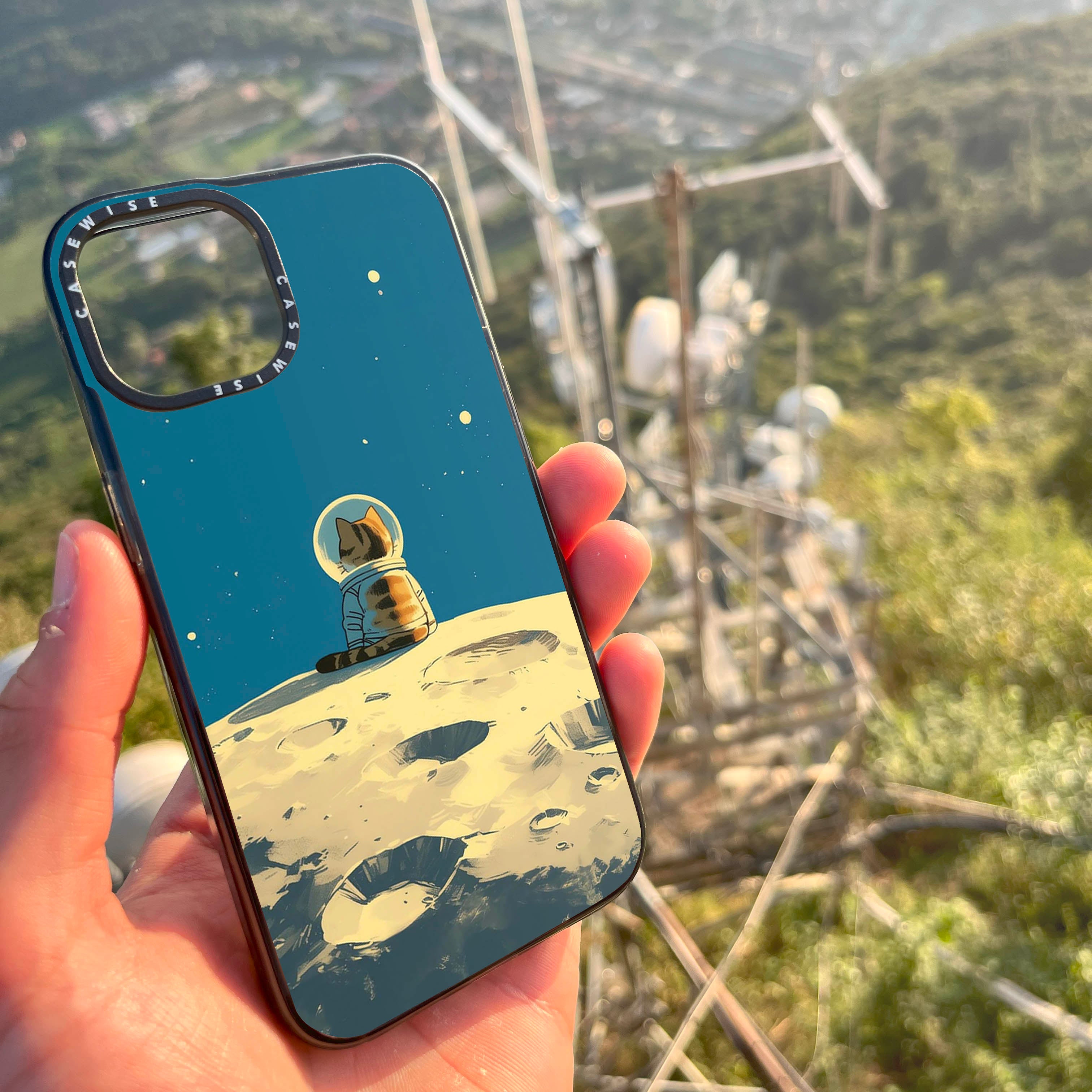 CASEWISE

CASEWISE