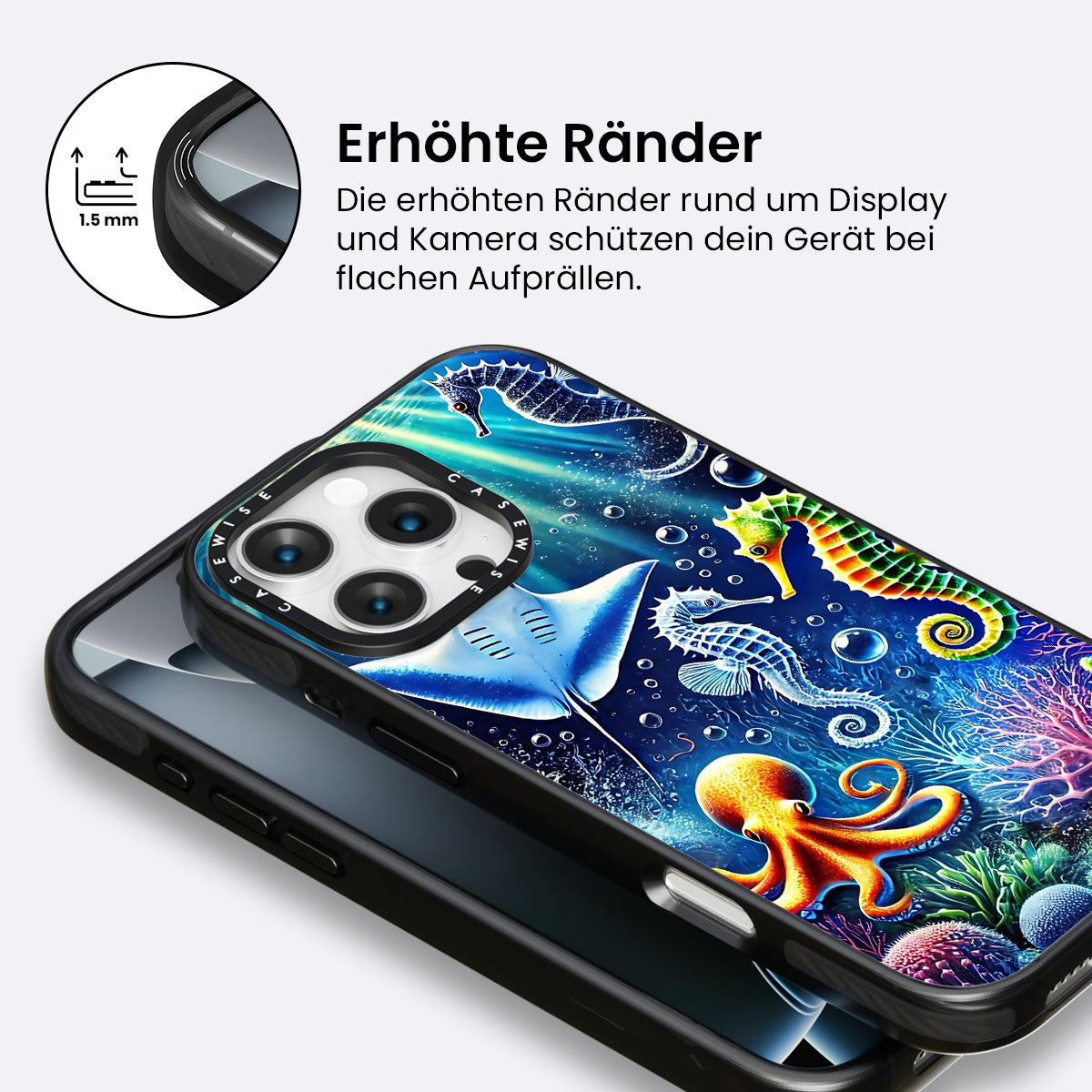 1.5 mm

Erhöhte Ränder

Die erhöhten Ränder rund um Display und Kamera schützen dein Gerät bei flachen Aufprällen.

CASEWISE CASEWISE