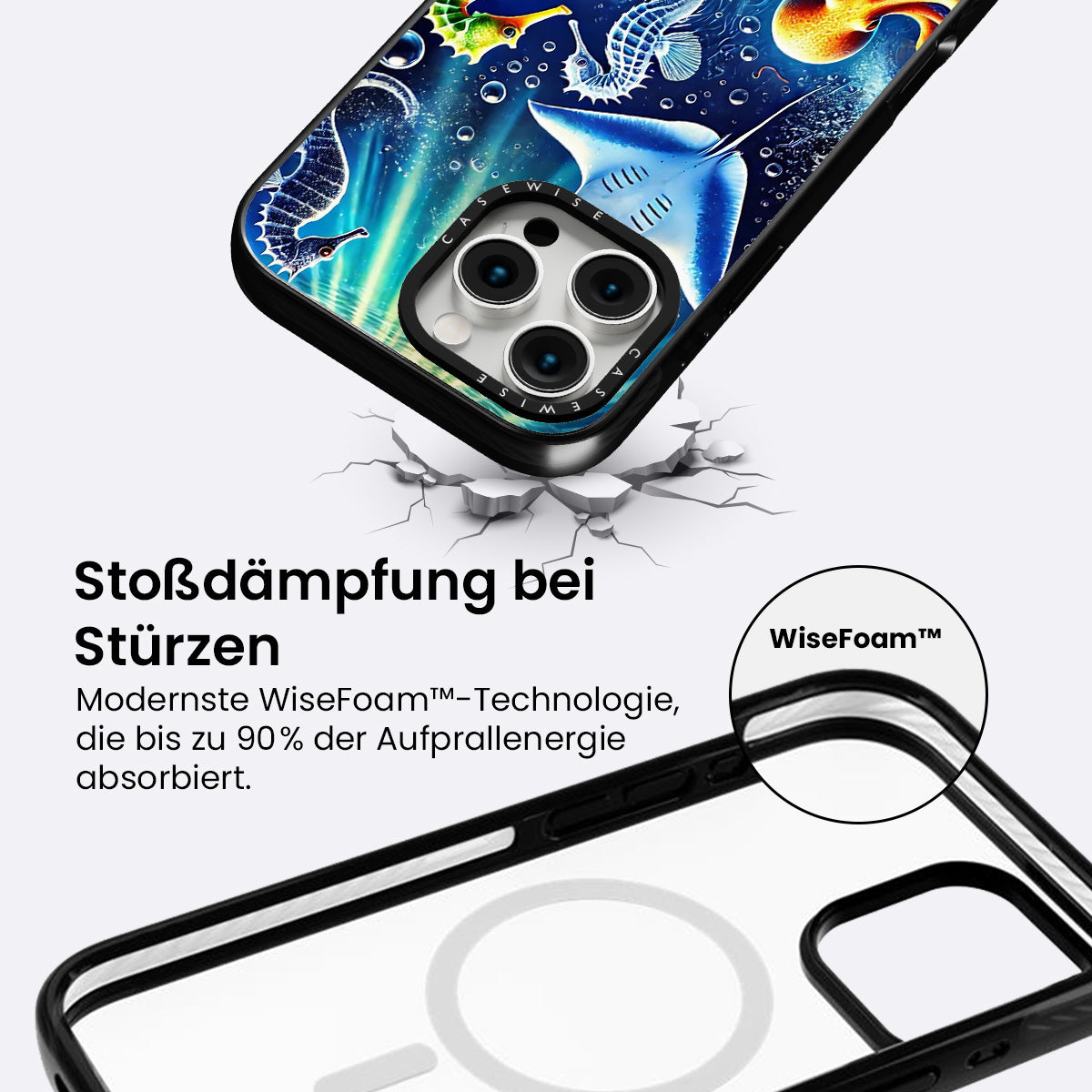 CASEWISE

CASEWISE

Stoßdämpfung bei Stürzen

Modernste WiseFoam™-Technologie, die bis zu 90% der Aufprallenergie absorbiert.

WiseFoam™