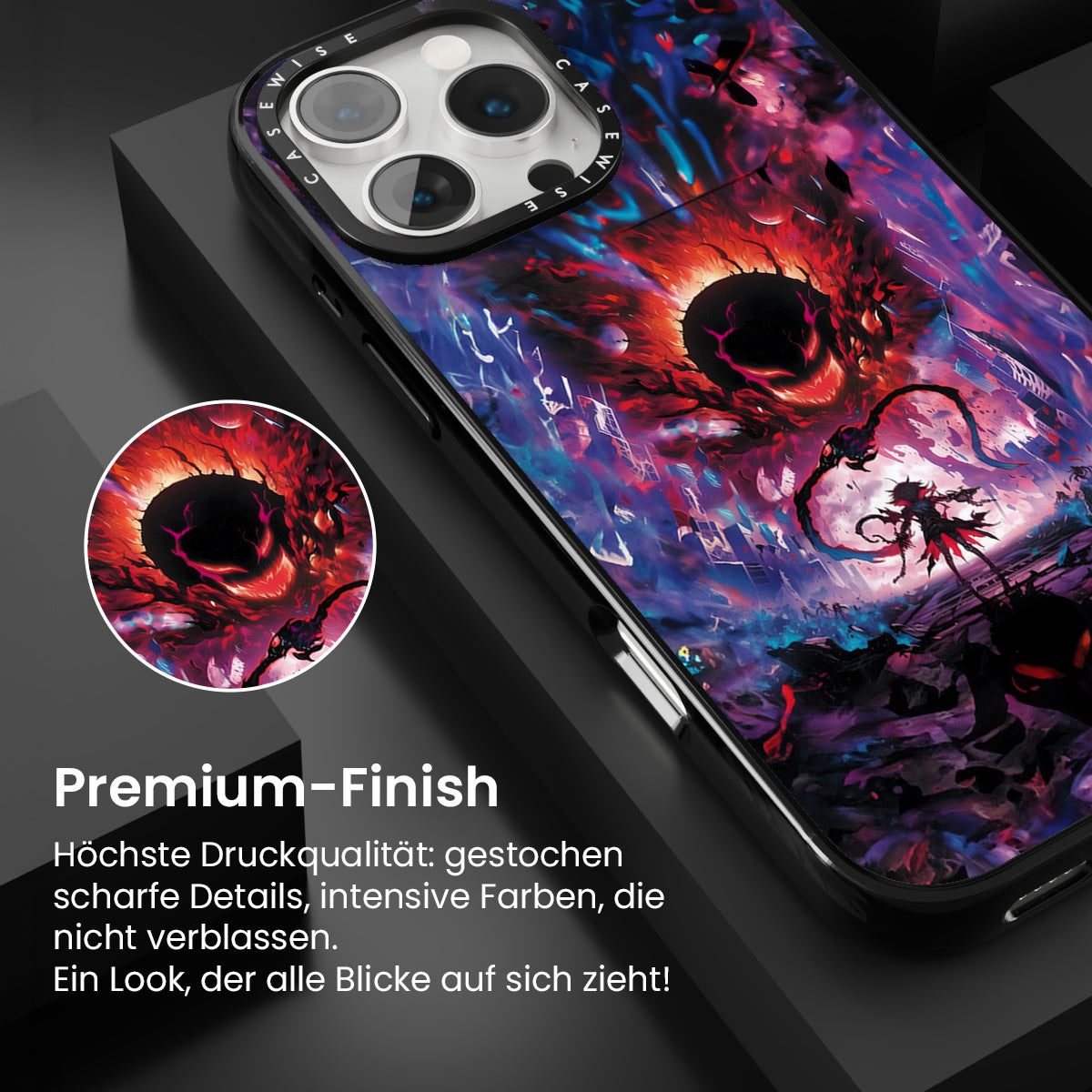 CASEWISE CASEWISE

Premium-Finish

Höchste Druckqualität: gestochen scharfe Details, intensive Farben, die nicht verblassen.
Ein Look, der alle Blicke auf sich zieht!