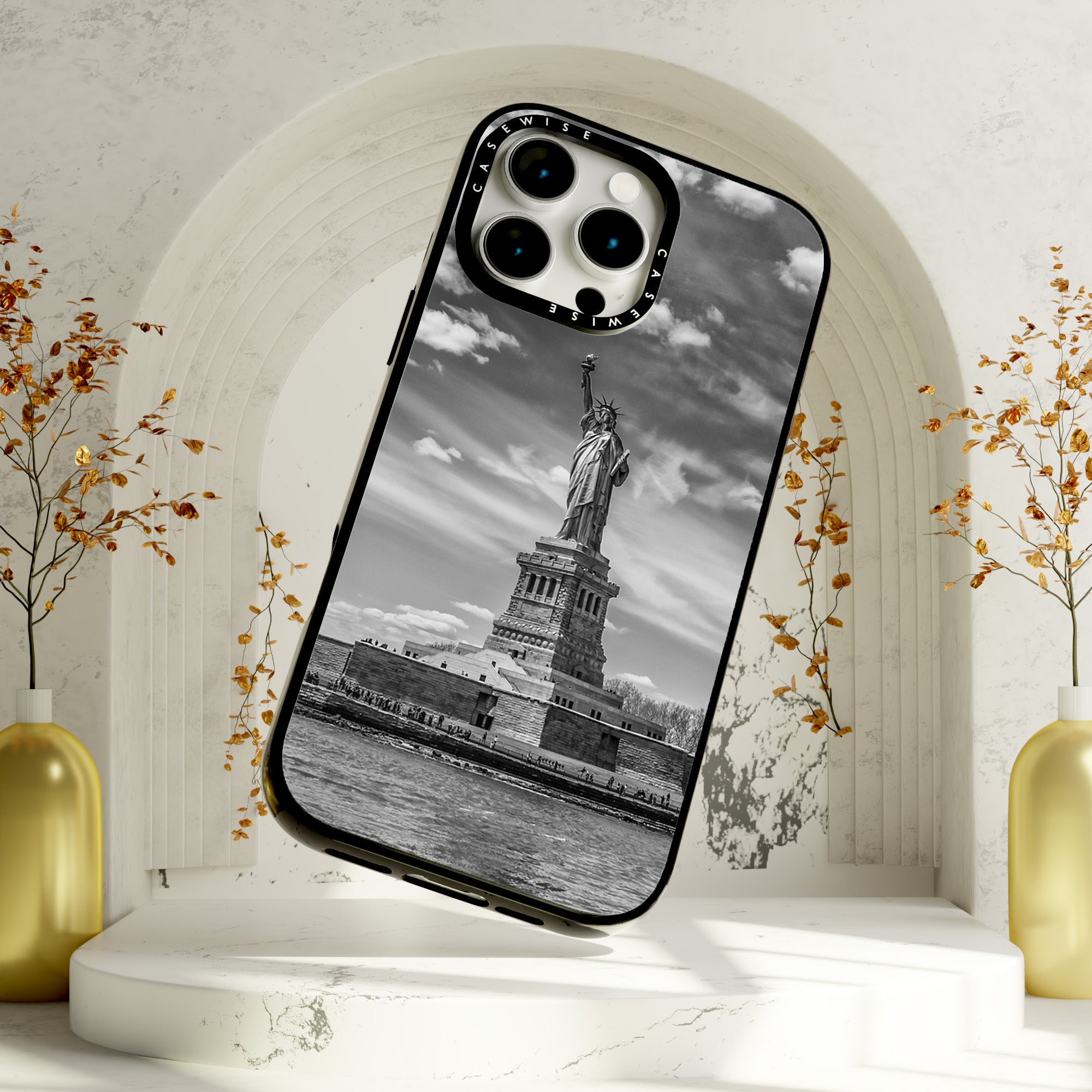 CASEWISE
CASEWISE