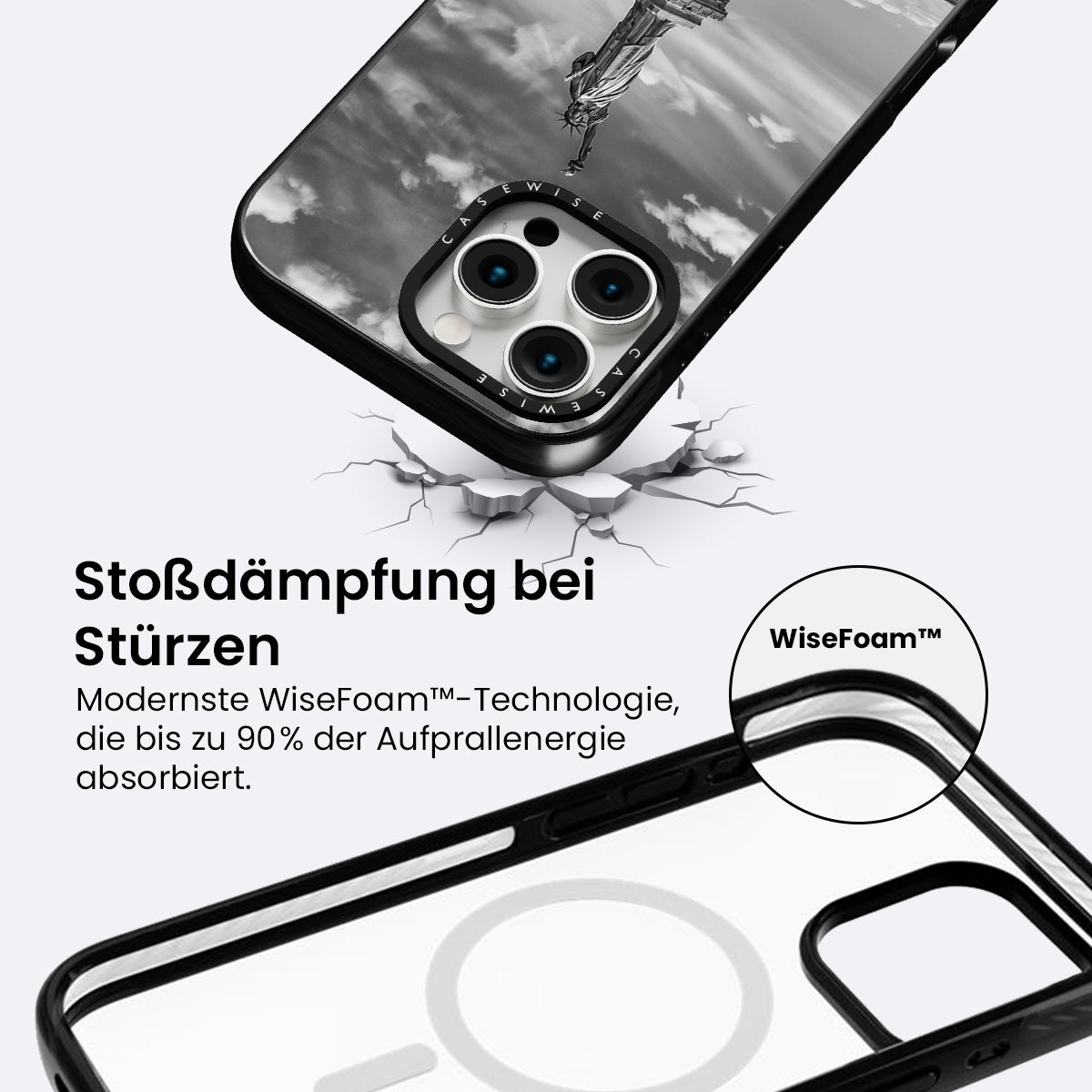 CASEWISE

CASEWISE

Stoßdämpfung bei Stürzen

Modernste WiseFoam™-Technologie, die bis zu 90% der Aufprallenergie absorbiert.

WiseFoam™