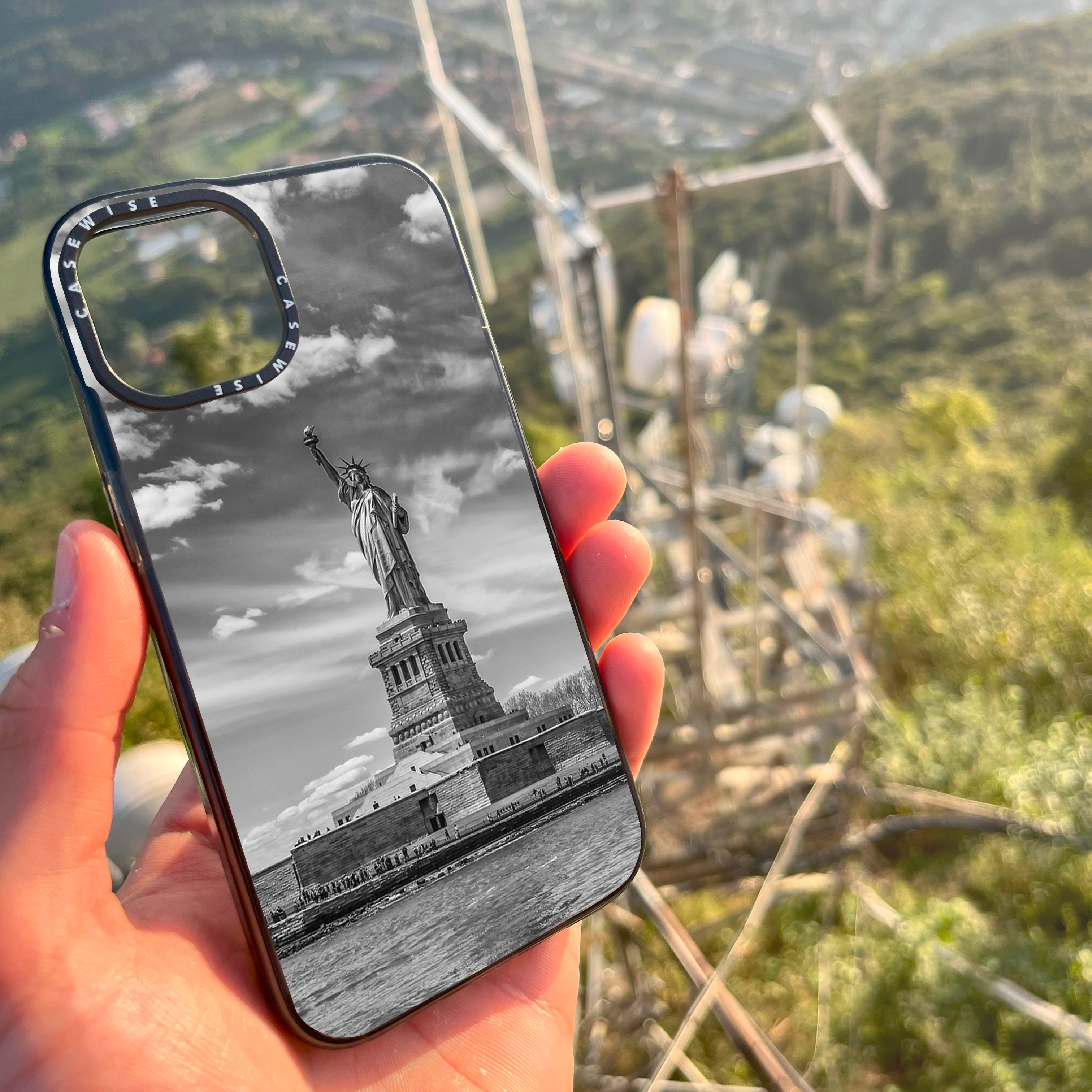 CASEWISE CASEWISE