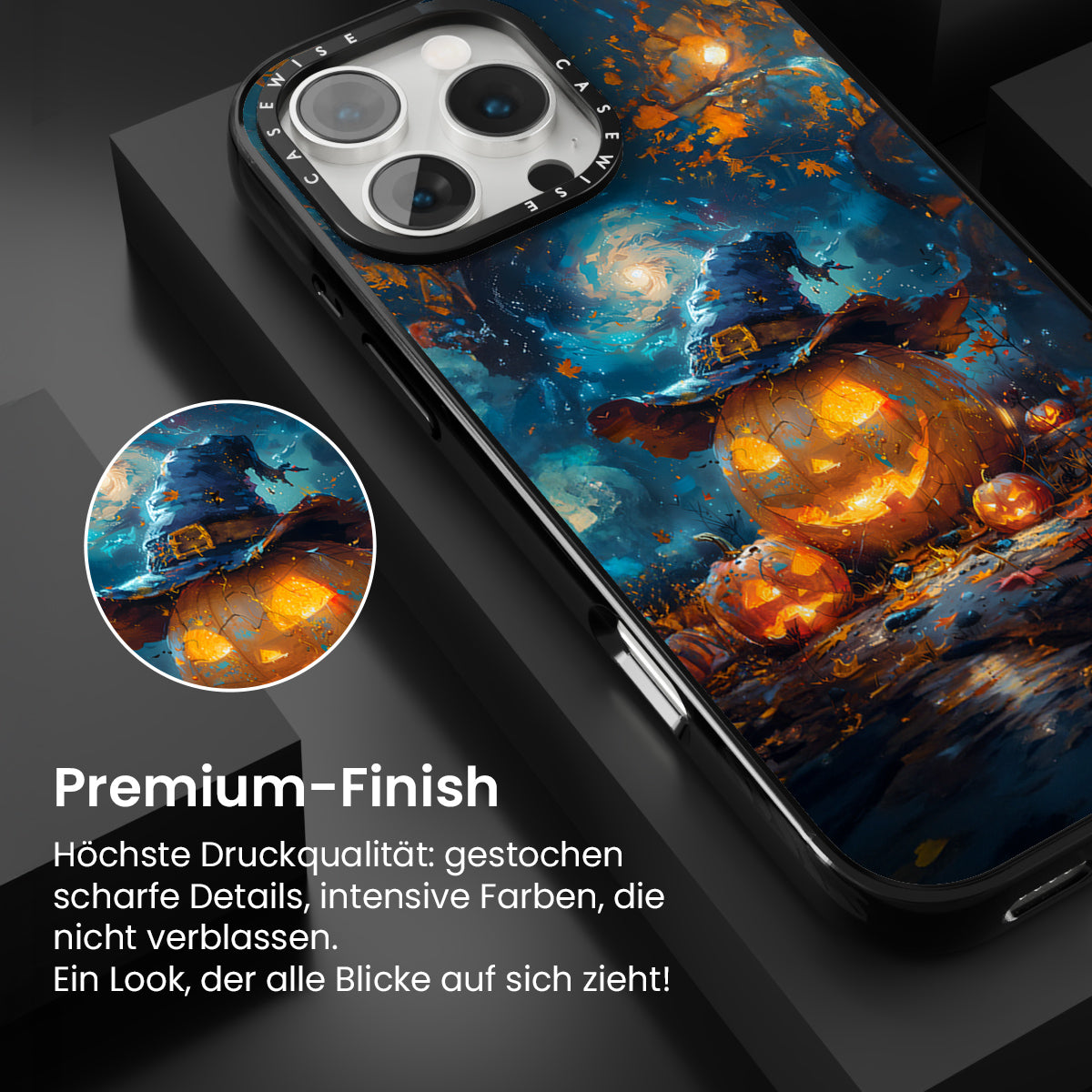 CASEWISE CASEWISE

Premium-Finish

Höchste Druckqualität: gestochen scharfe Details, intensive Farben, die nicht verblassen.
Ein Look, der alle Blicke auf sich zieht!