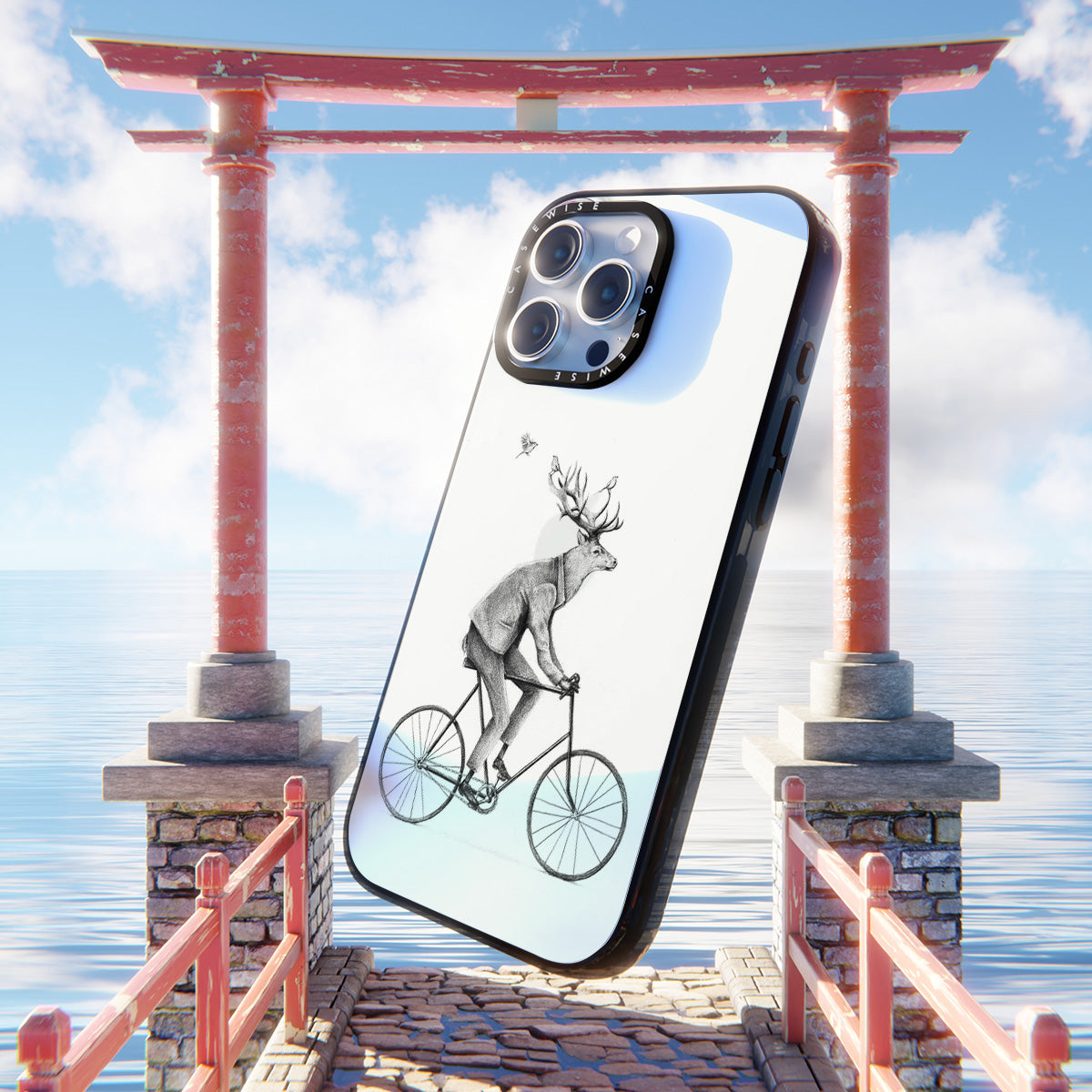 CASEWISE CASEWISE