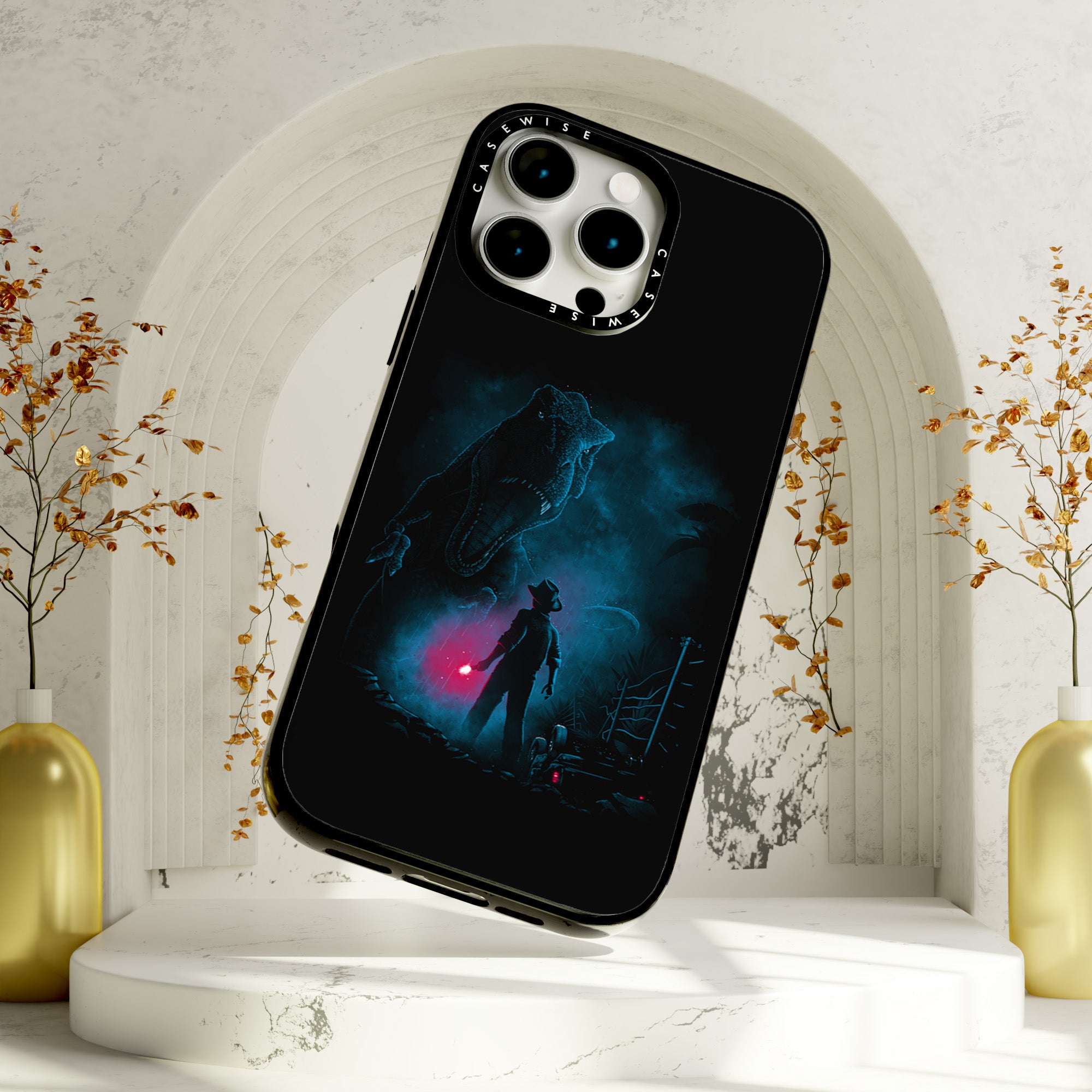 CASEWISE
CASEWISE