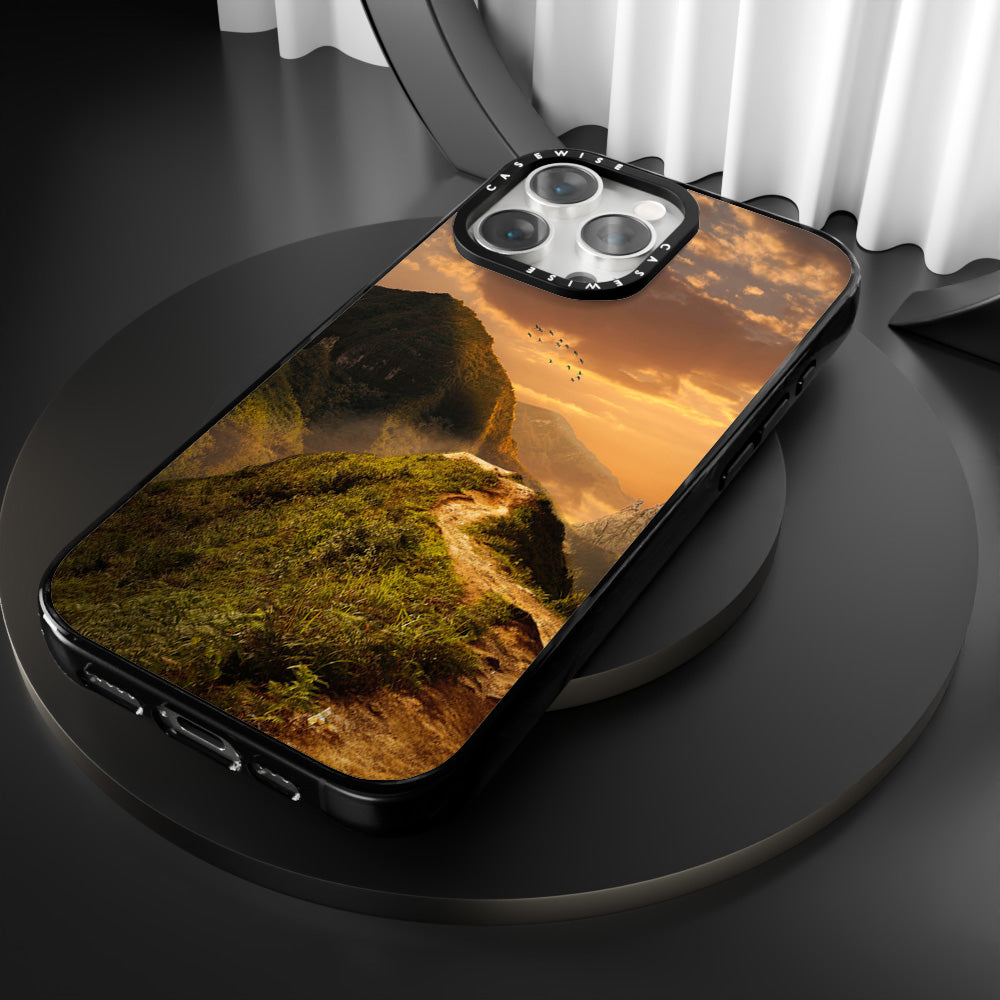 CASEWISE
CASEWISE