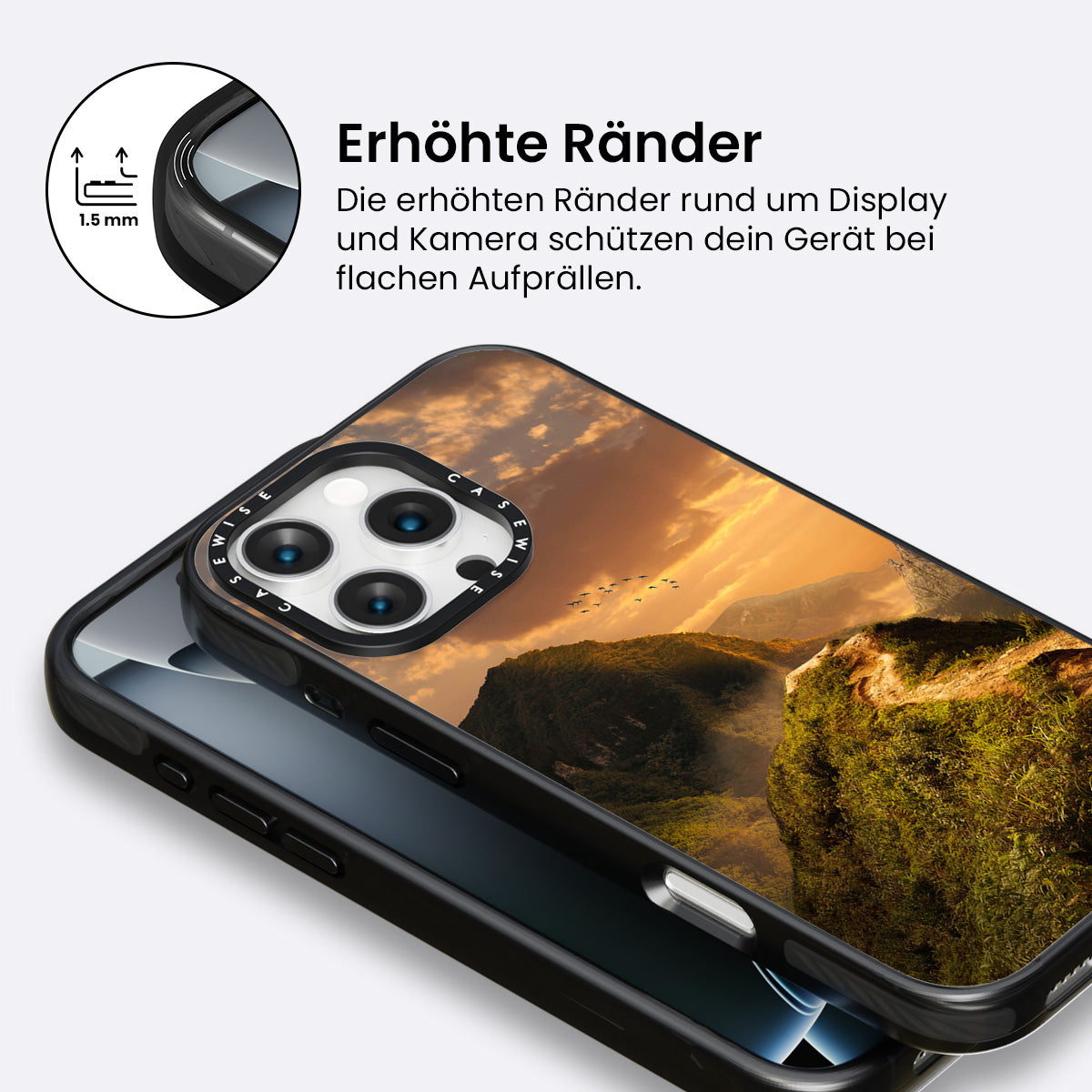 1.5 mm

Erhöhte Ränder

Die erhöhten Ränder rund um Display und Kamera schützen dein Gerät bei flachen Aufprällen.

CASEWISE CASEWISE