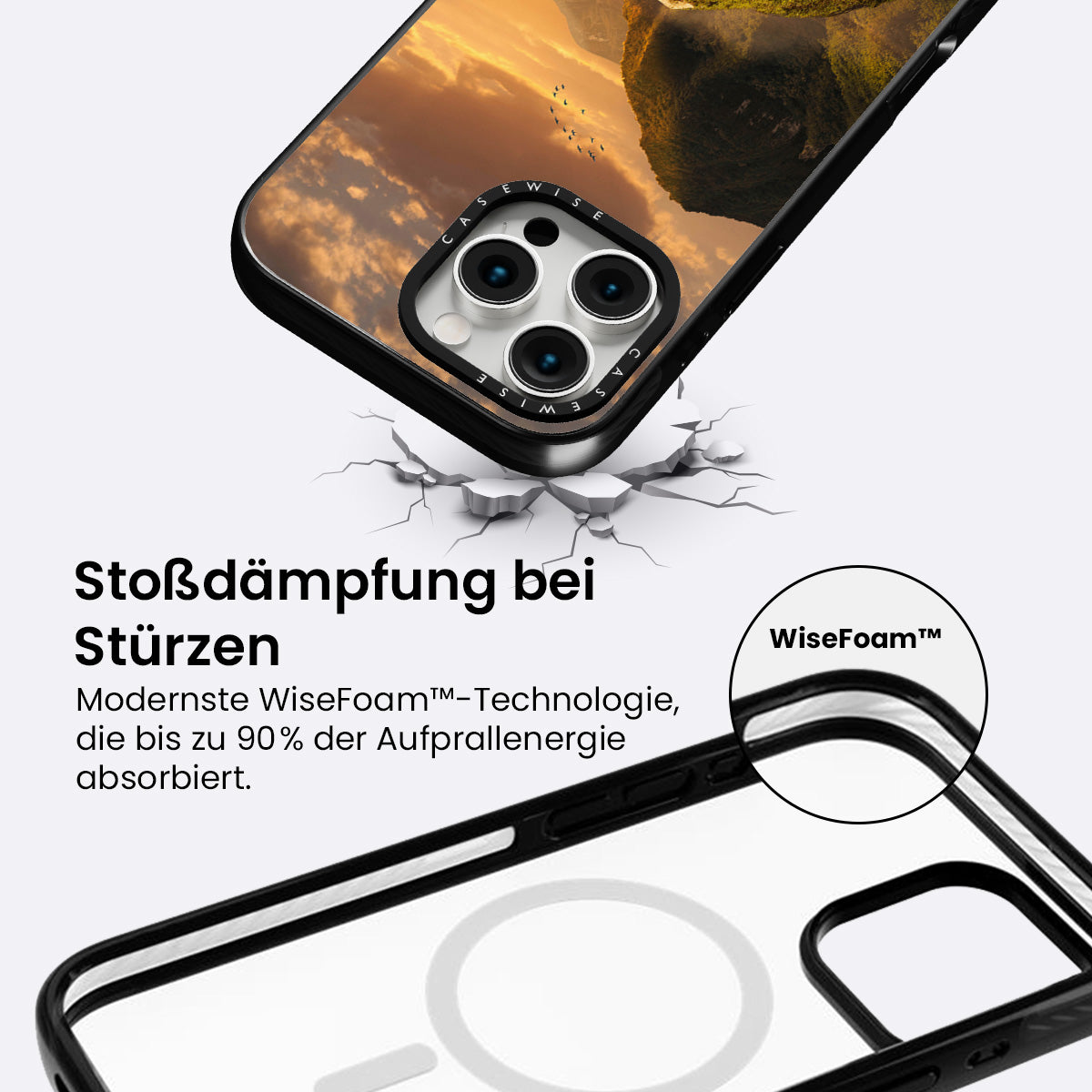 CASEWISE

CASEWISE

Stoßdämpfung bei Stürzen

Modernste WiseFoam™-Technologie, die bis zu 90% der Aufprallenergie absorbiert.

WiseFoam™