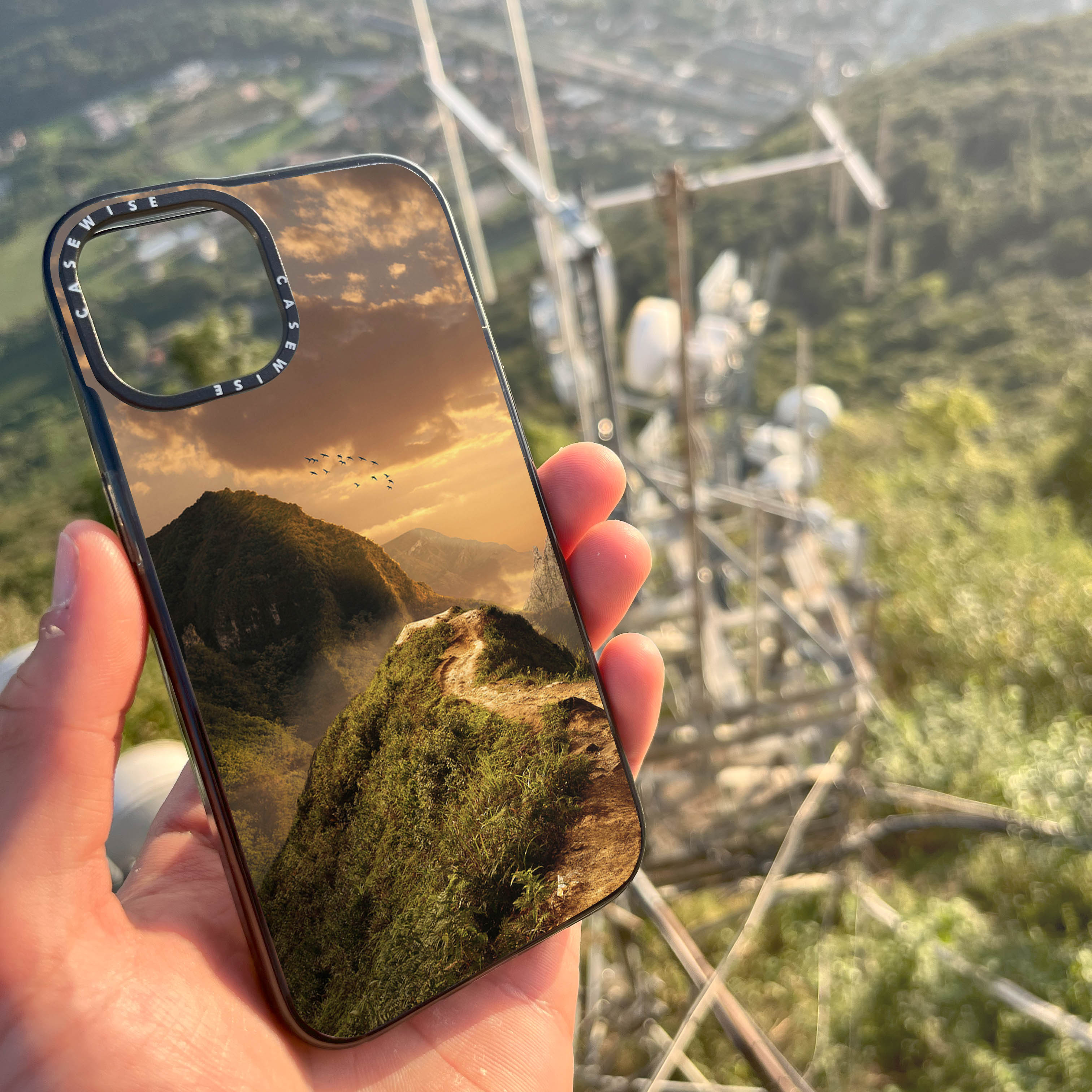 CASEWISE CASEWISE