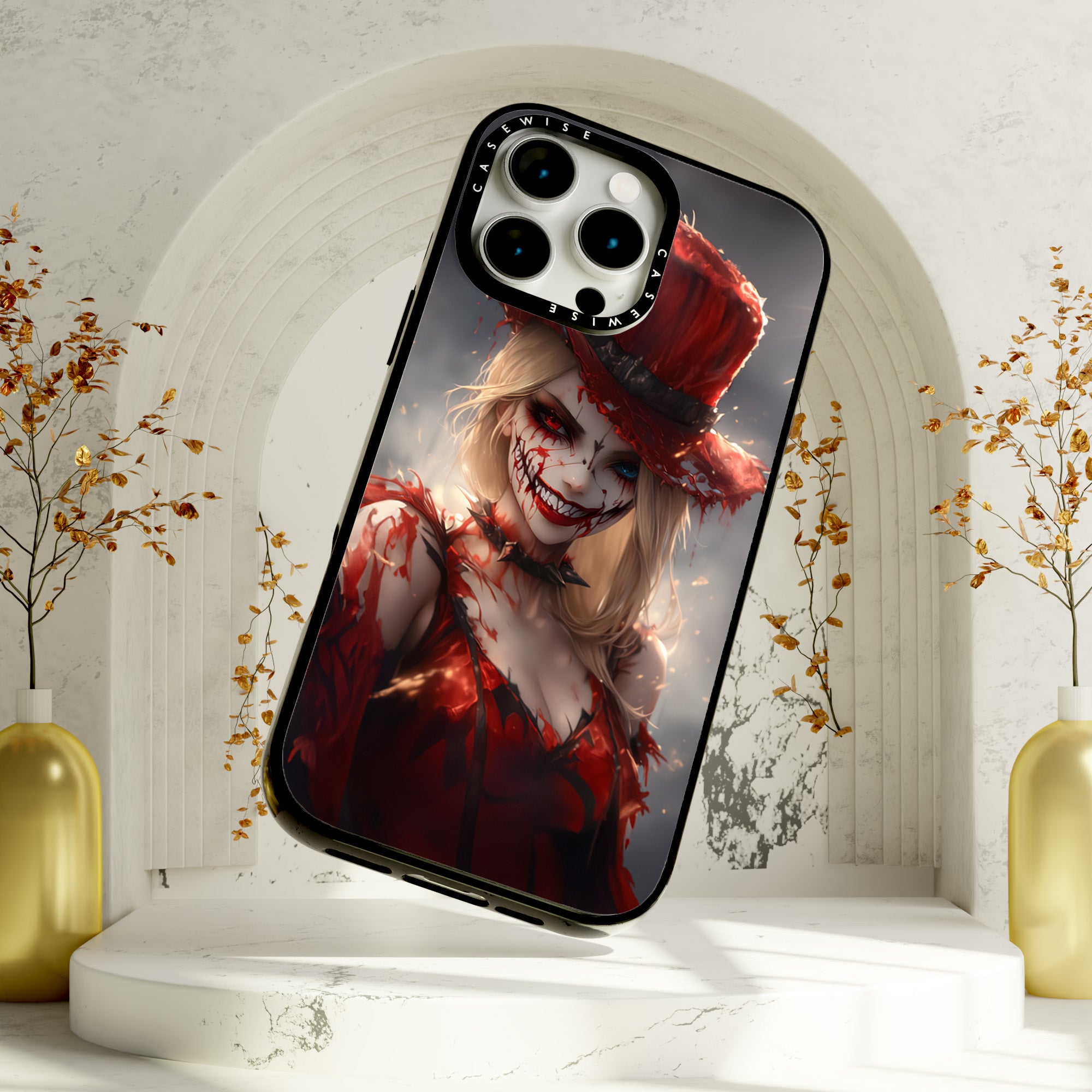 CASEWISE CASEWISE