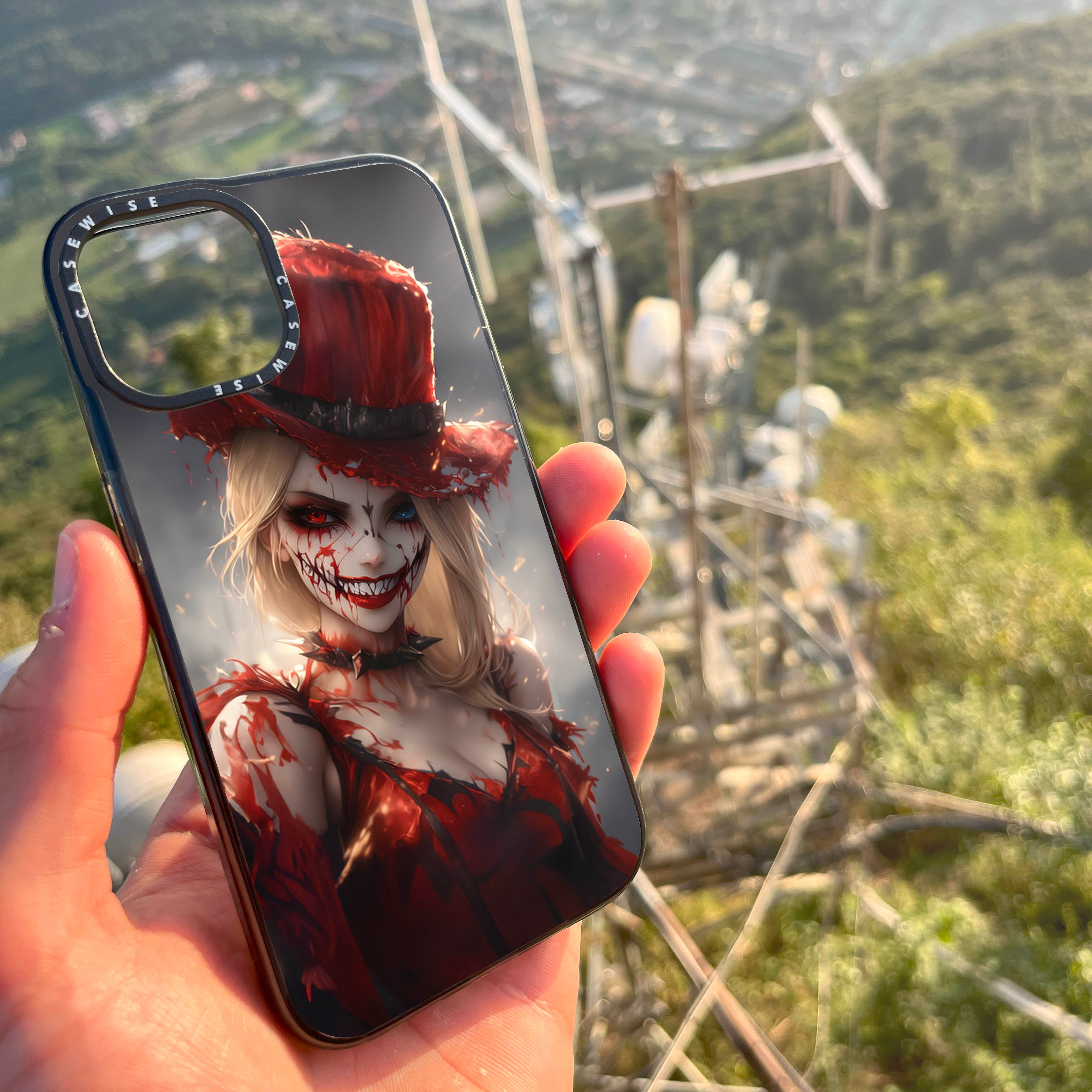 CASEWISE CASEWISE