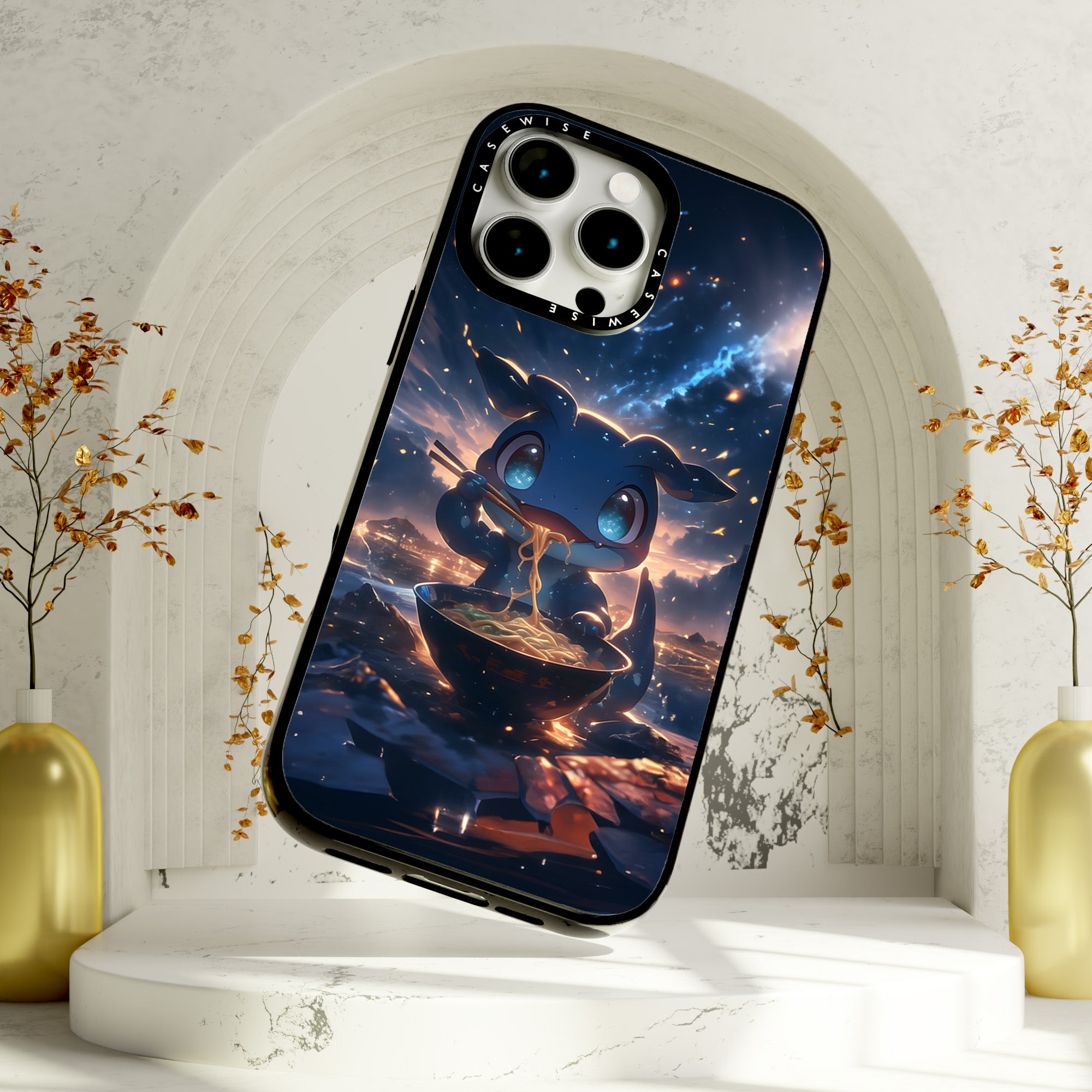 CASEWISE CASEWISE