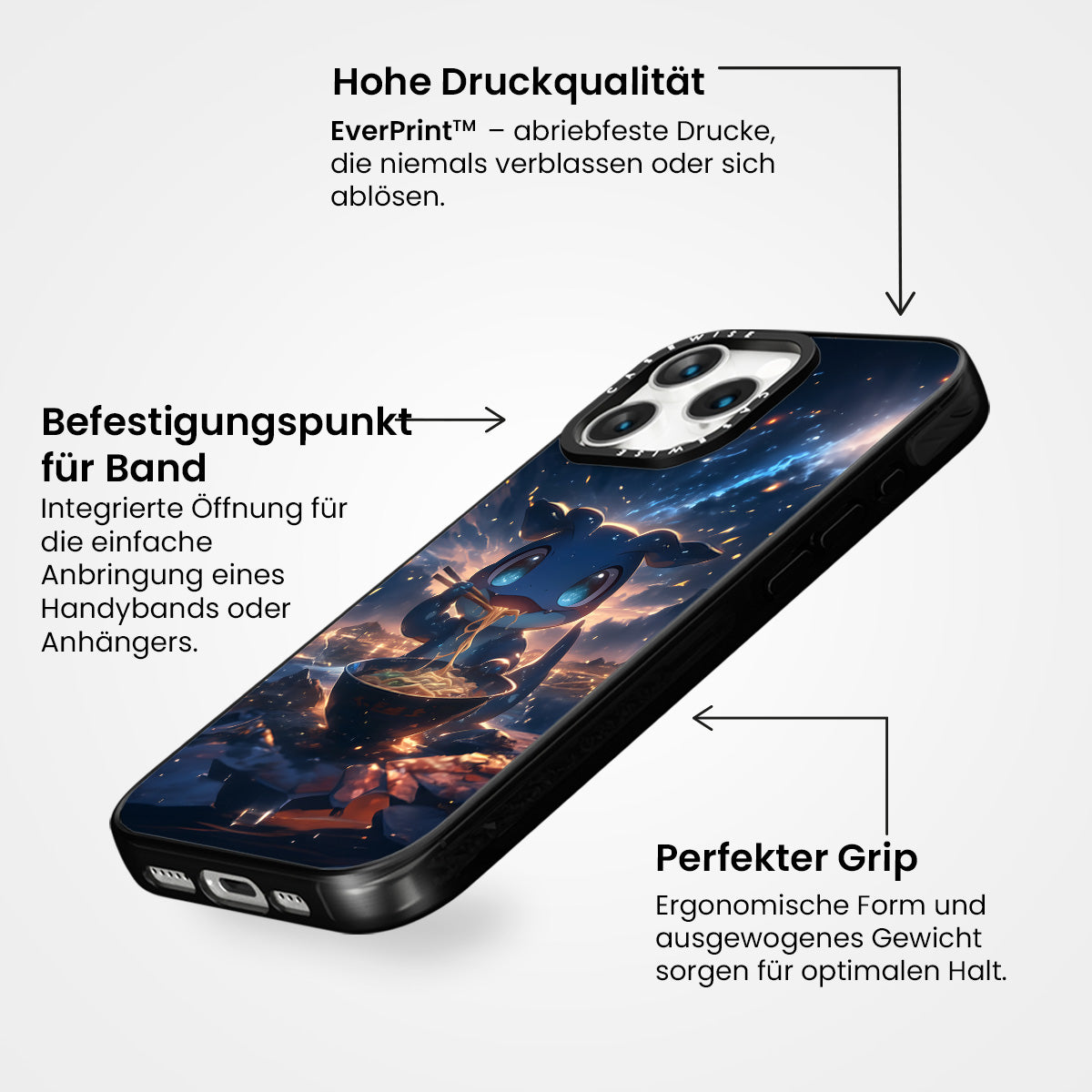 Hohe Druckqualität

EverPrint™ – abriebfeste Drucke, die niemals verblassen oder sich ablösen.

Befestigungspunkt für Band

Integrierte Öffnung für die einfache Anbringung eines Handybands oder Anhängers.

CASEWISE

CASEWISE

Perfekter Grip

Ergonomische Form und ausgewogenes Gewicht sorgen für optimalen Halt.