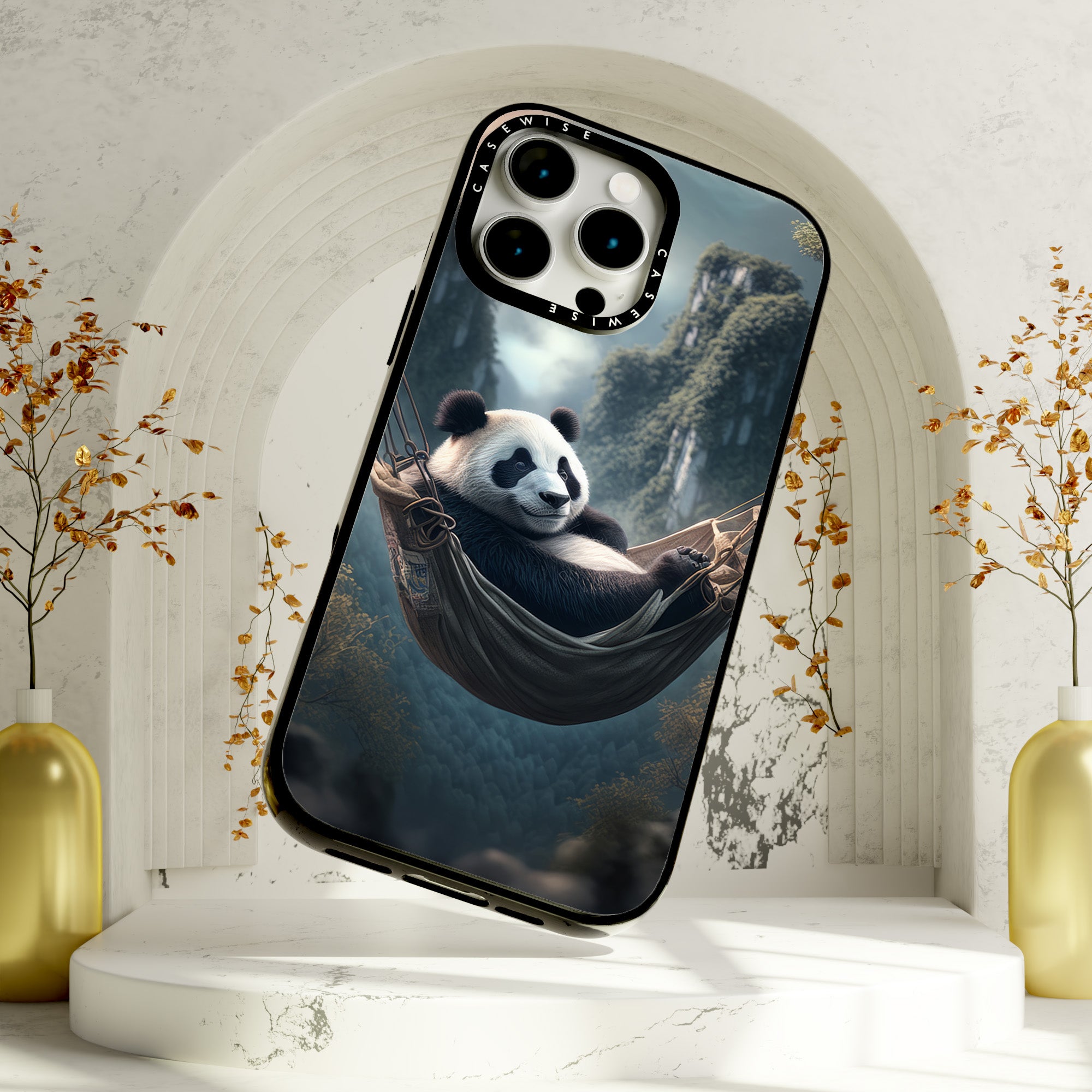 CASEWISE CASEWISE