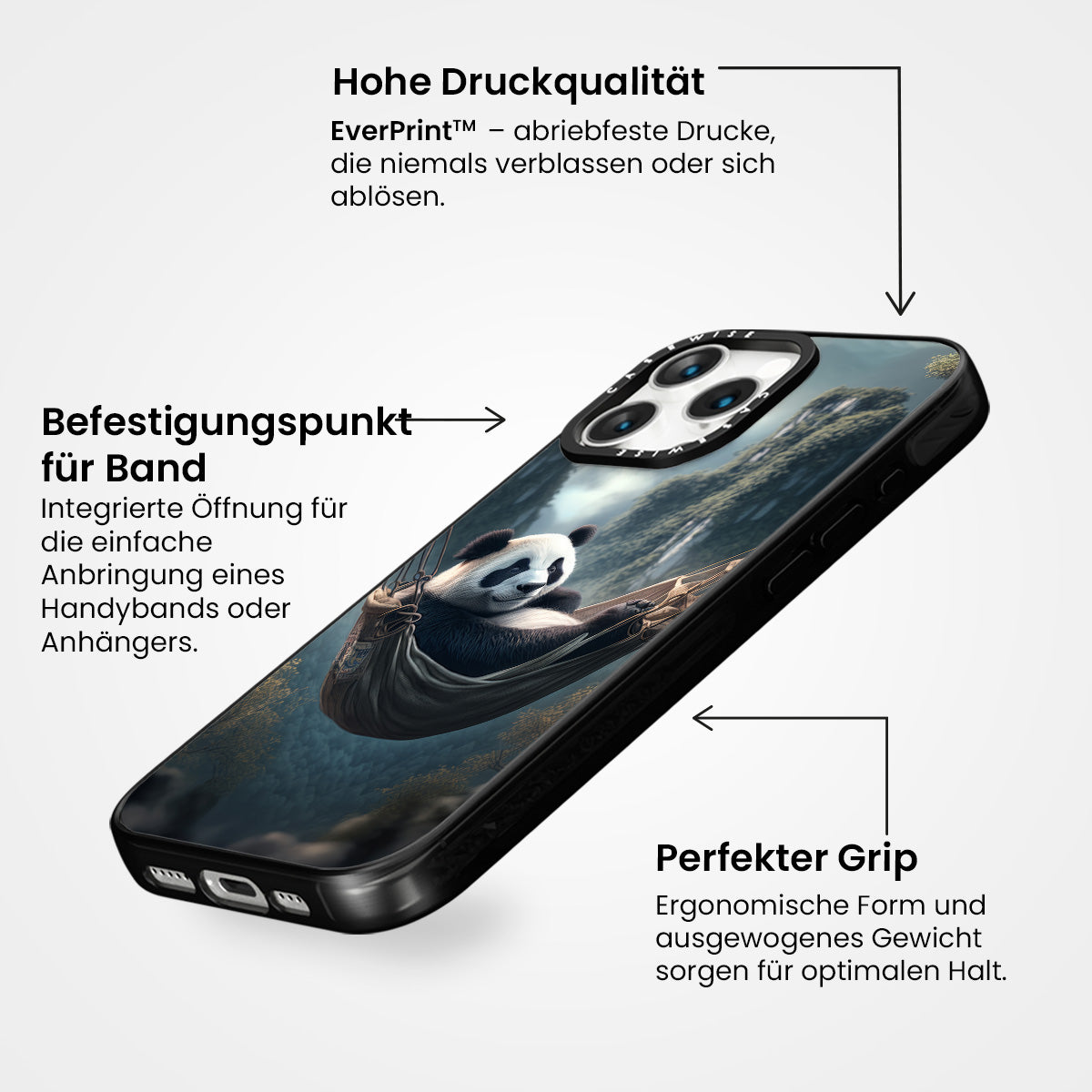 Hohe Druckqualität

EverPrint™ – abriebfeste Drucke, die niemals verblassen oder sich ablösen.

Befestigungspunkt für Band

Integrierte Öffnung für die einfache Anbringung eines Handybands oder Anhängers.

CASEWISE

CASEWISE

Perfekter Grip

Ergonomische Form und ausgewogenes Gewicht sorgen für optimalen Halt.