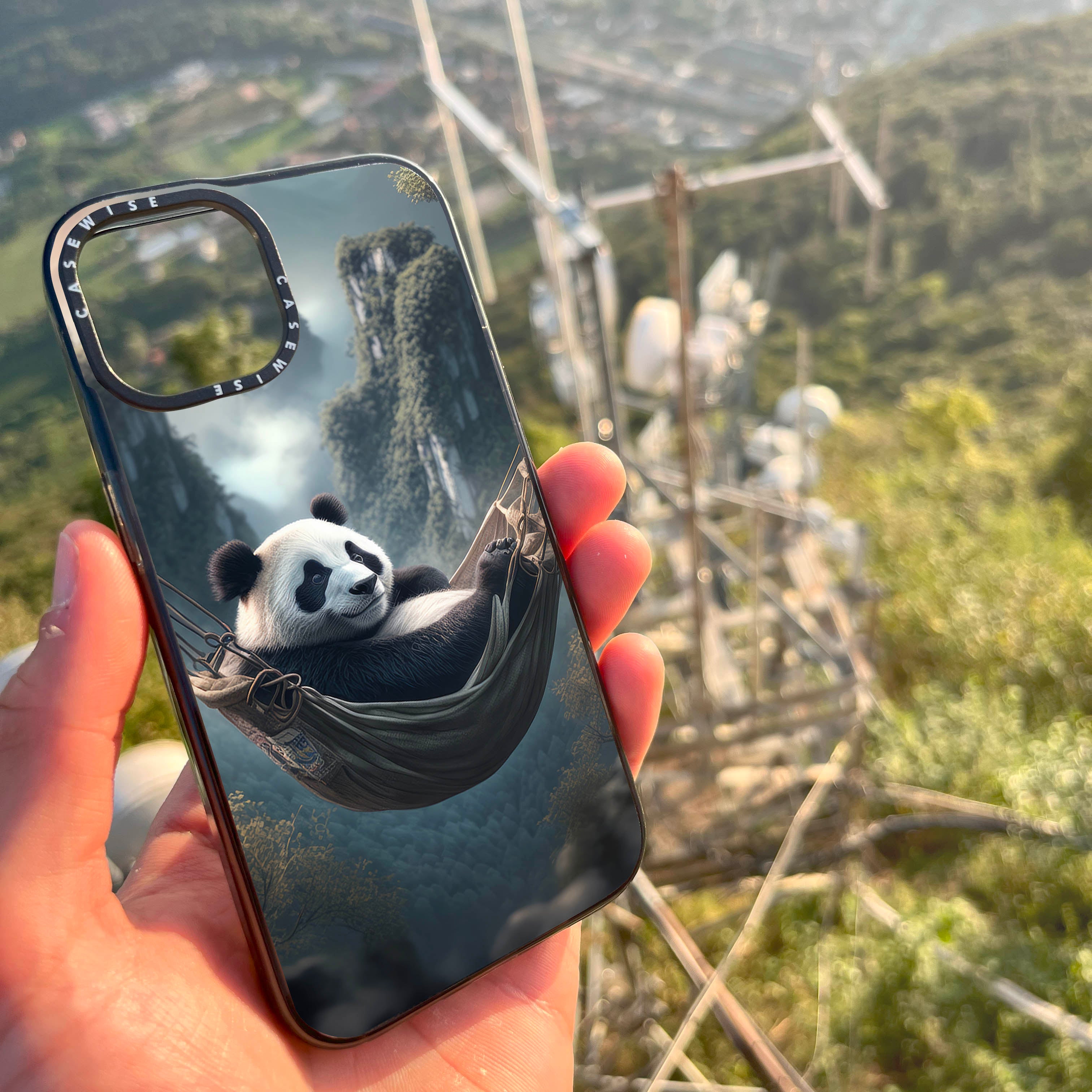 CASEWISE CASEWISE