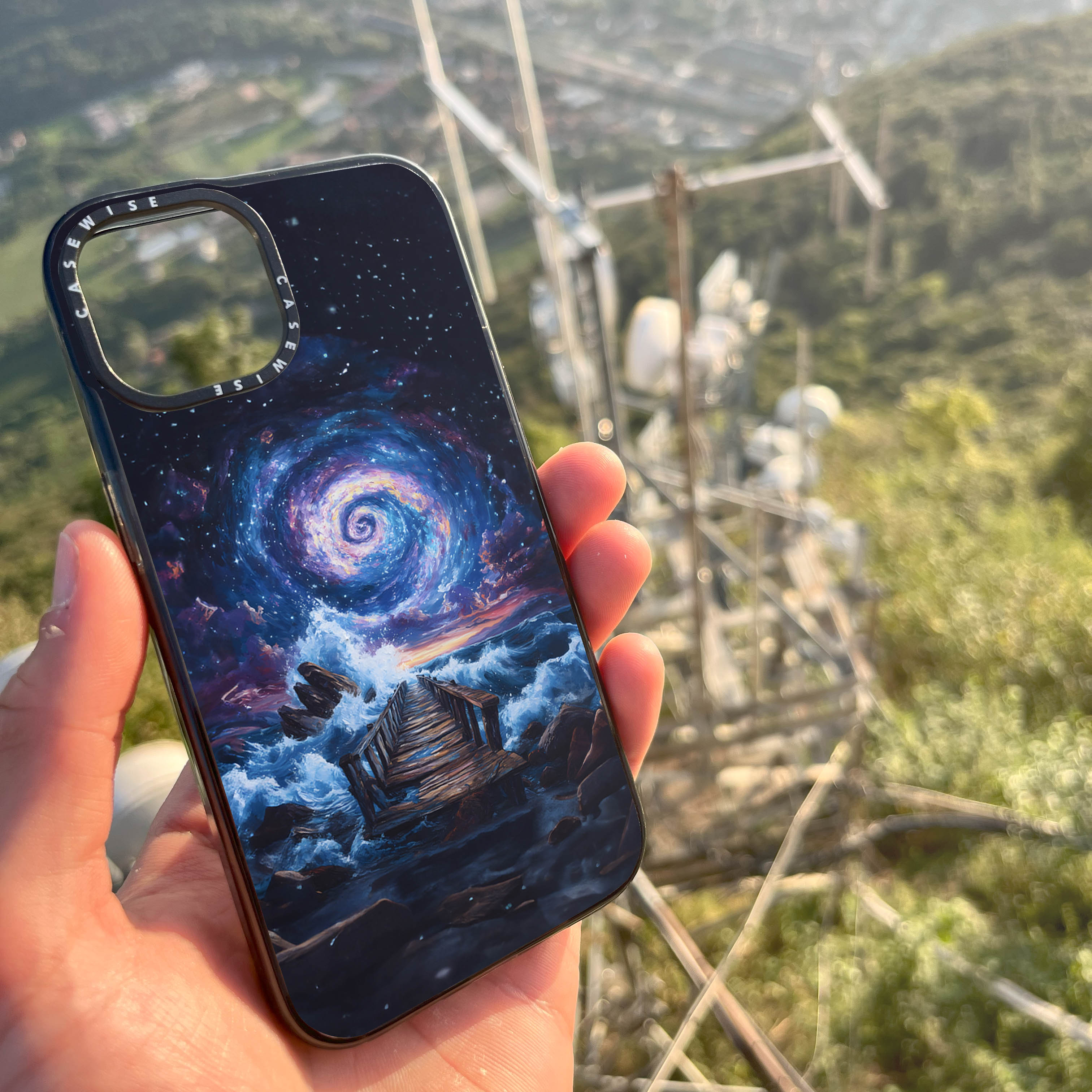 CASEWISE CASEWISE