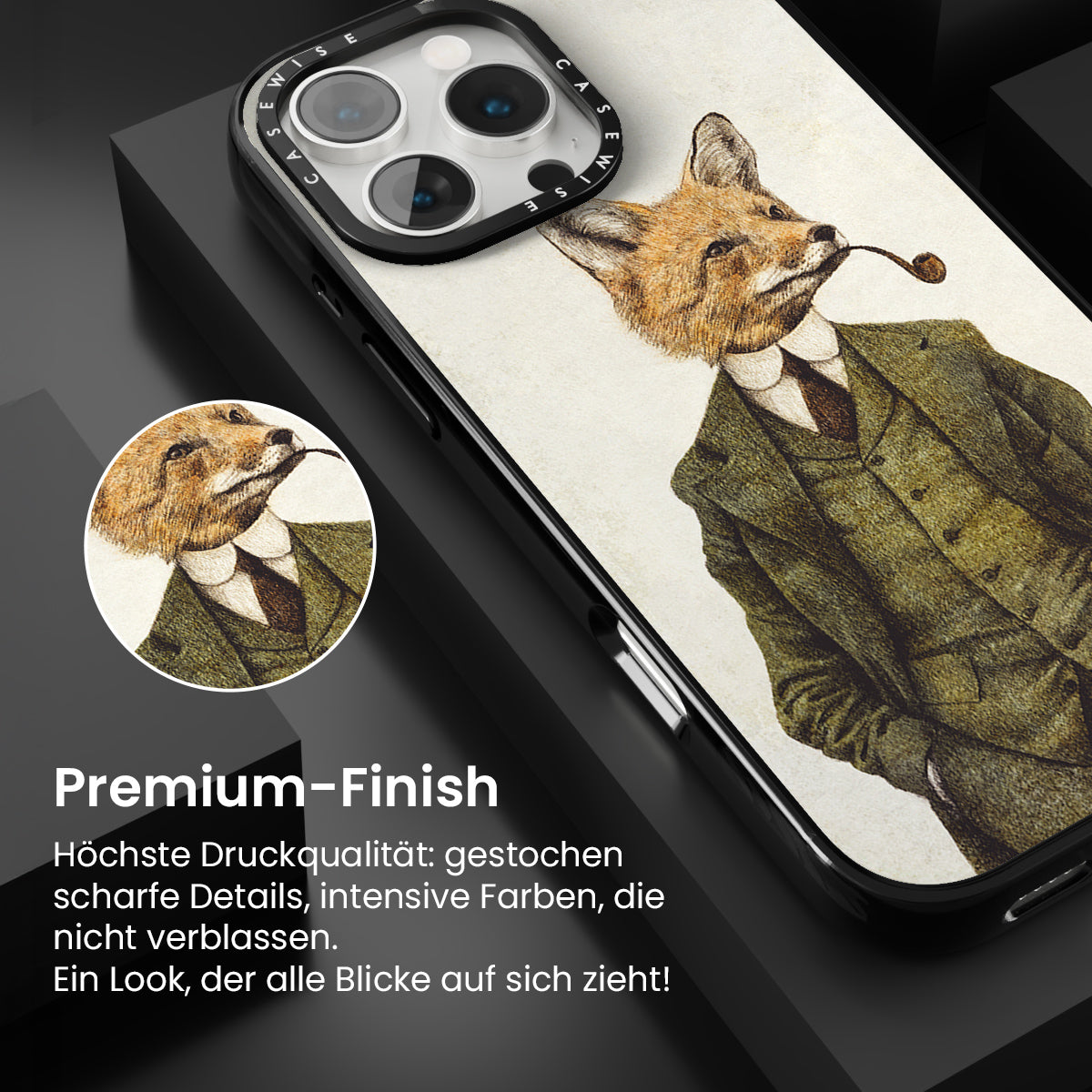 CASEWISE CASEWISE

Premium-Finish

Höchste Druckqualität: gestochen scharfe Details, intensive Farben, die nicht verblassen.
Ein Look, der alle Blicke auf sich zieht!