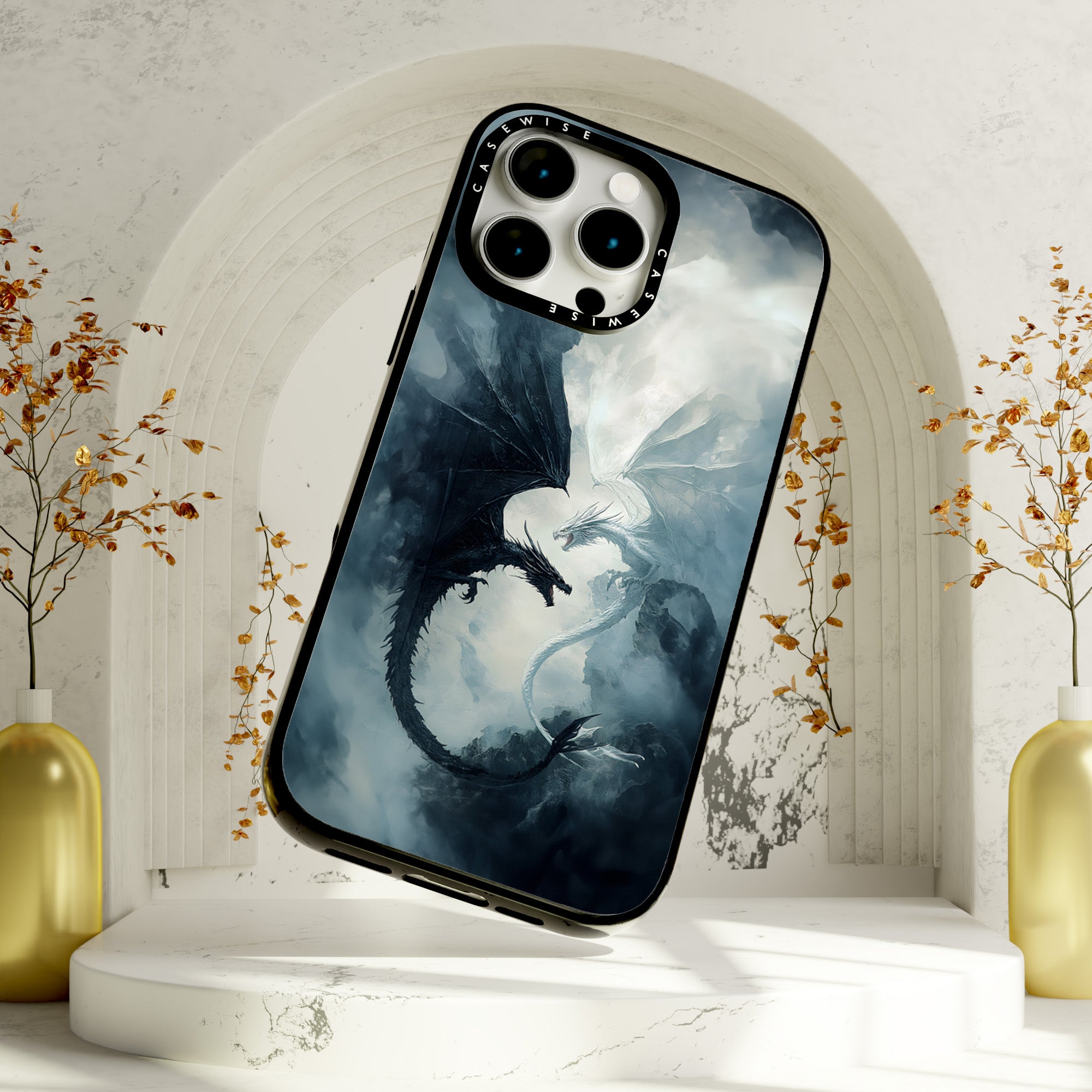 CASEWISE
CASEWISE