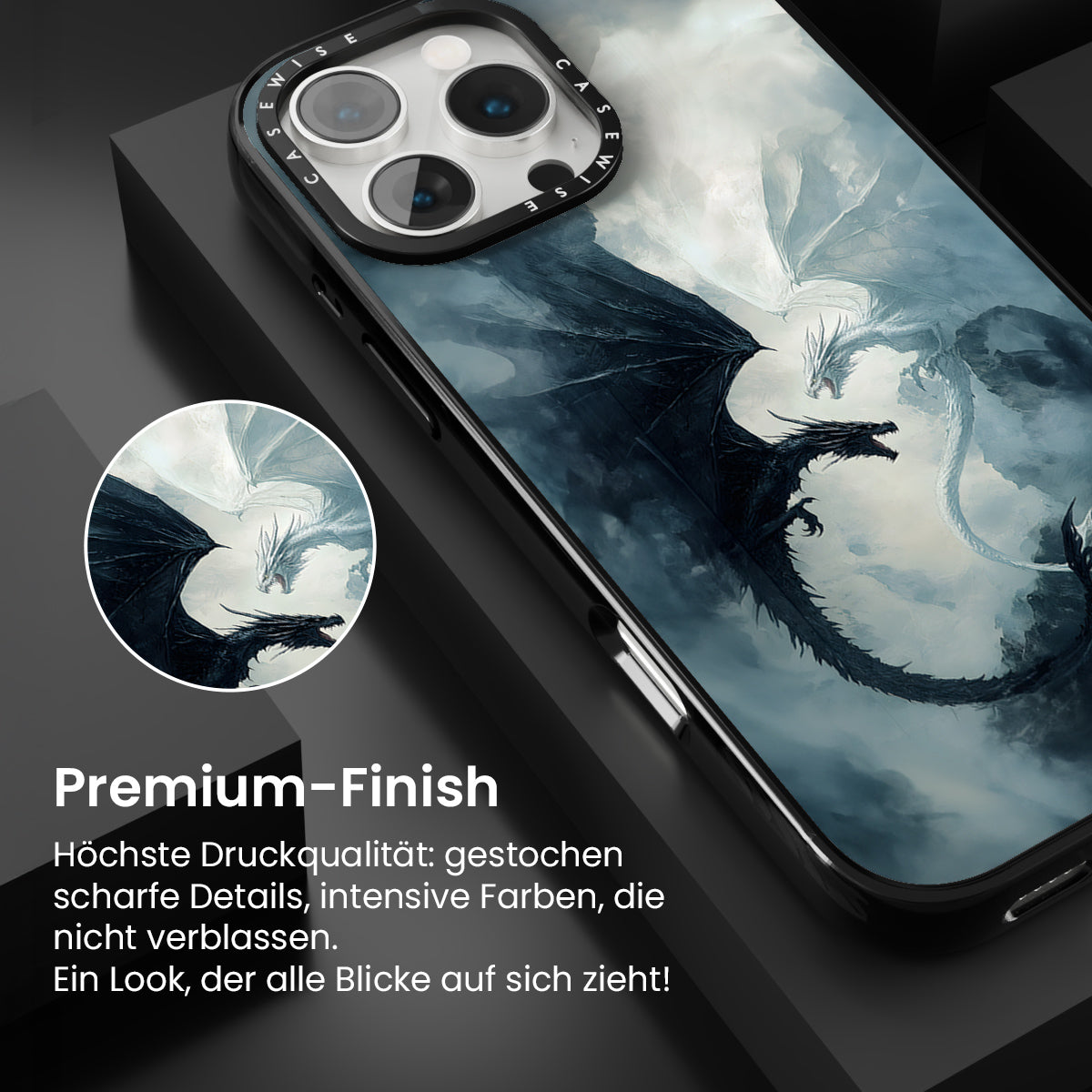 CASEWISE CASEWISE

Premium-Finish

Höchste Druckqualität: gestochen scharfe Details, intensive Farben, die nicht verblassen.
Ein Look, der alle Blicke auf sich zieht!