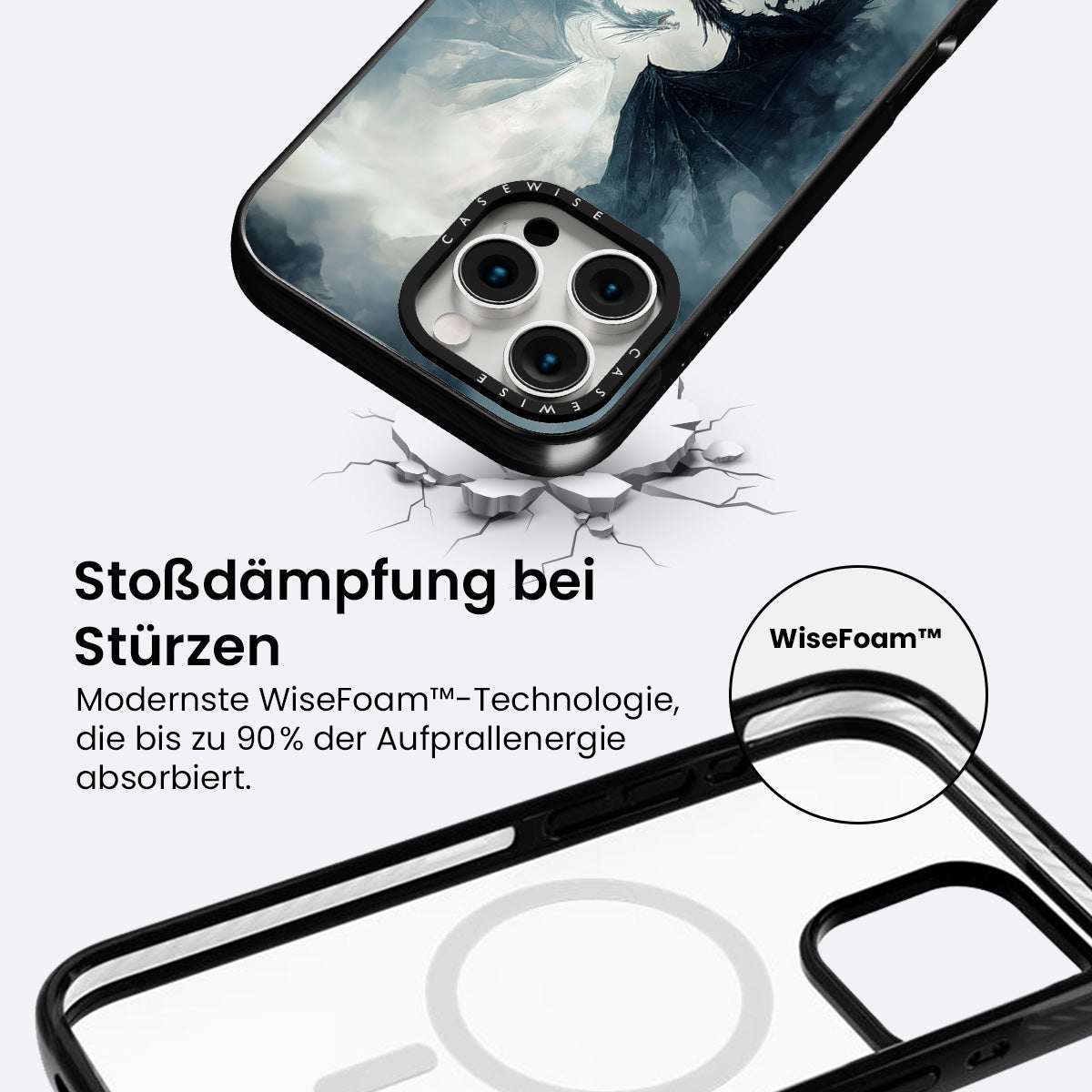 CASEWISE

CASEWISE

Stoßdämpfung bei Stürzen

Modernste WiseFoam™-Technologie, die bis zu 90% der Aufprallenergie absorbiert.

WiseFoam™