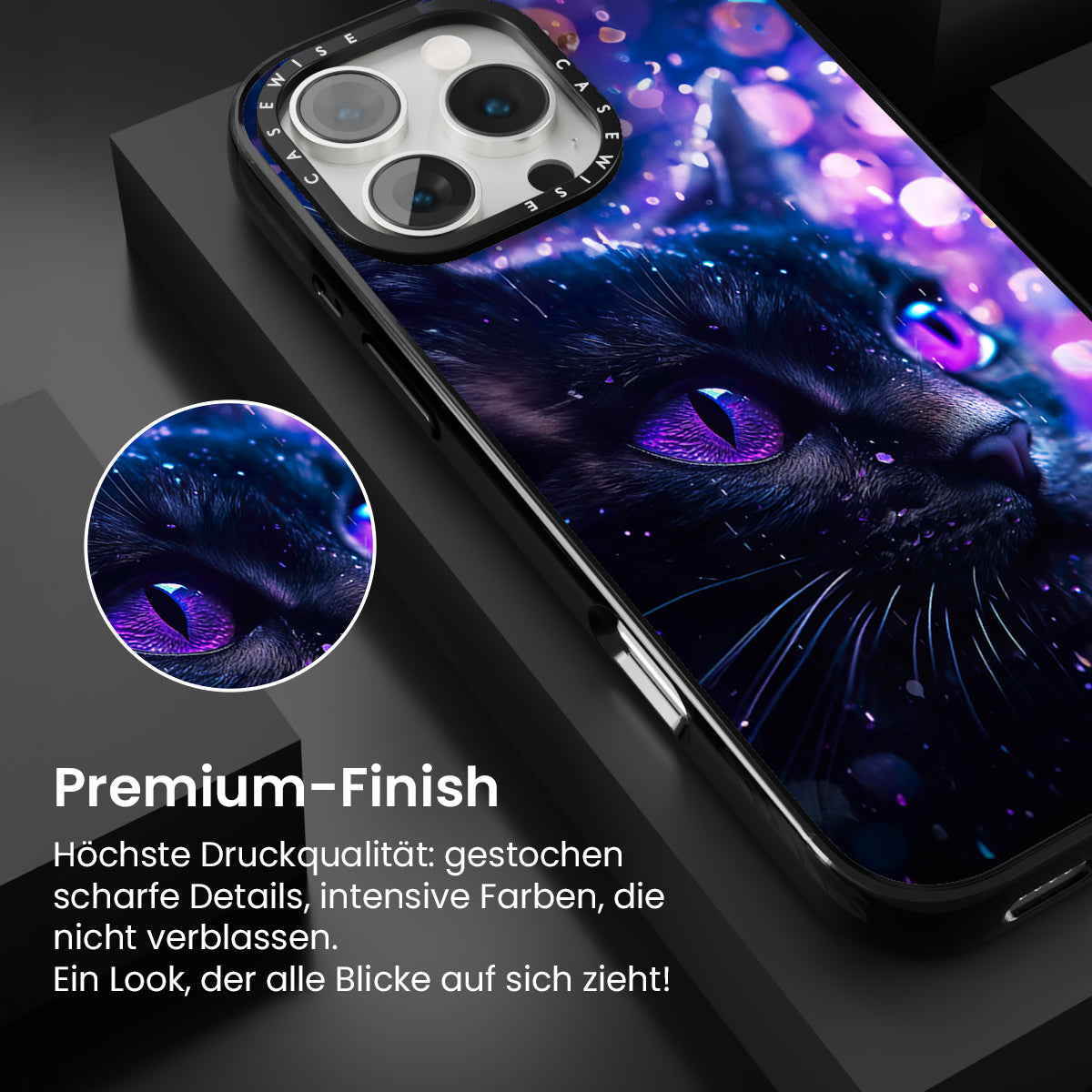 CASEWISE CASEWISE

Premium-Finish

Höchste Druckqualität: gestochen scharfe Details, intensive Farben, die nicht verblassen.
Ein Look, der alle Blicke auf sich zieht!