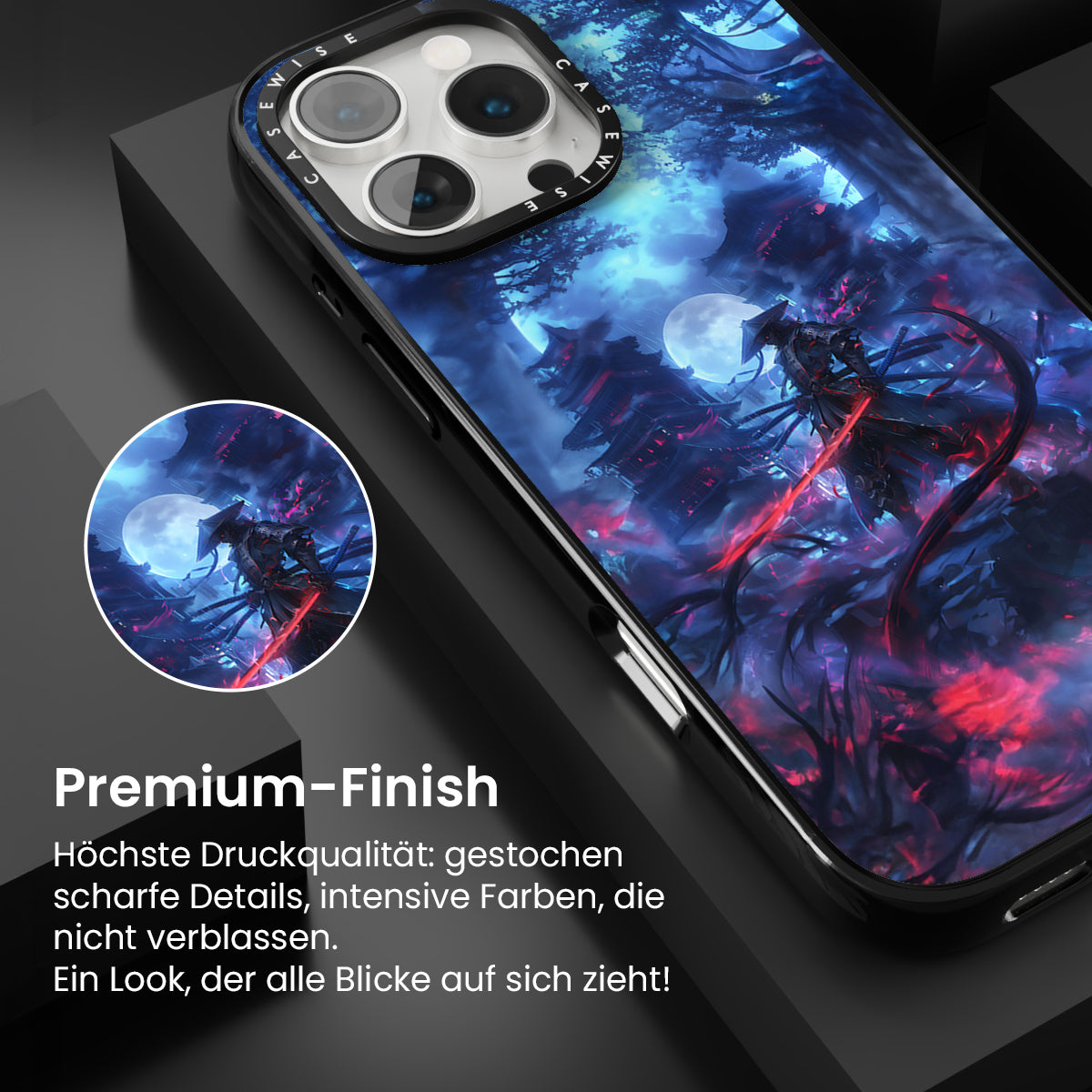 CASEWISE CASEWISE

Premium-Finish

Höchste Druckqualität: gestochen scharfe Details, intensive Farben, die nicht verblassen.
Ein Look, der alle Blicke auf sich zieht!