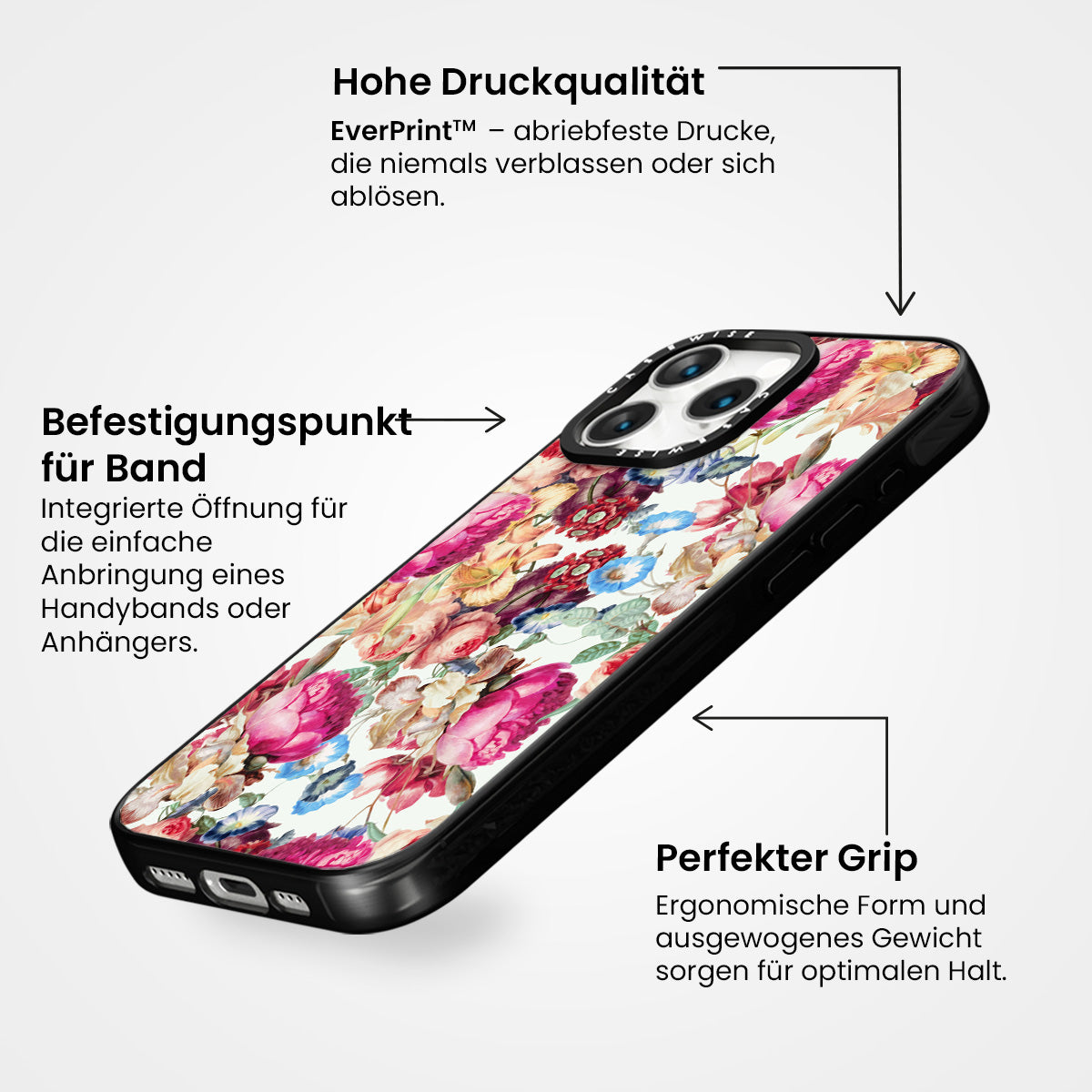 Hohe Druckqualität

EverPrint™ – abriebfeste Drucke, die niemals verblassen oder sich ablösen.

Befestigungspunkt für Band

Integrierte Öffnung für die einfache Anbringung eines Handybands oder Anhängers.

CASEWISE

CASEWISE

Perfekter Grip

Ergonomische Form und ausgewogenes Gewicht sorgen für optimalen Halt.