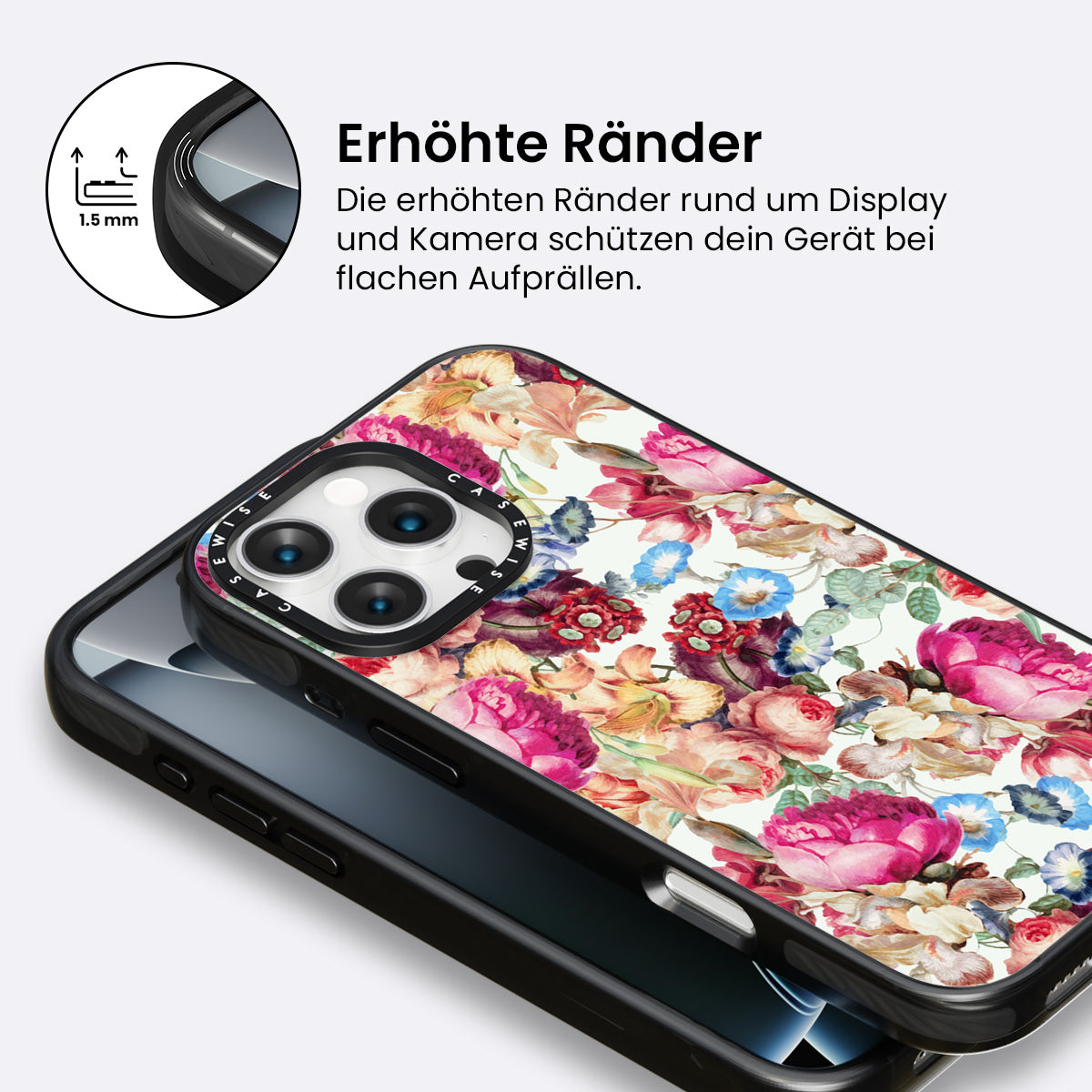 1.5 mm

Erhöhte Ränder

Die erhöhten Ränder rund um Display und Kamera schützen dein Gerät bei flachen Aufprällen.

CASEWISE CASEWISE