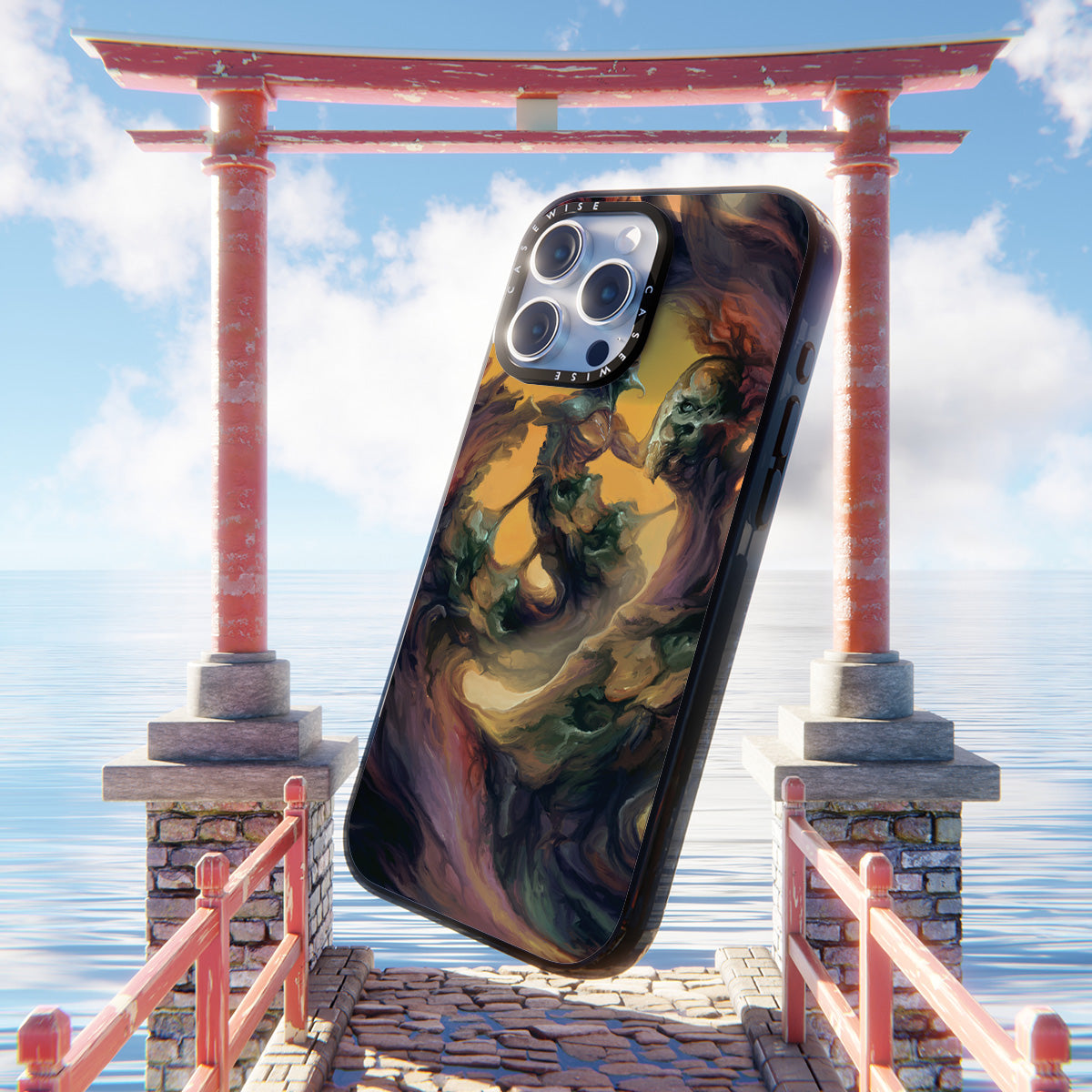 CASEWISE CASEWISE