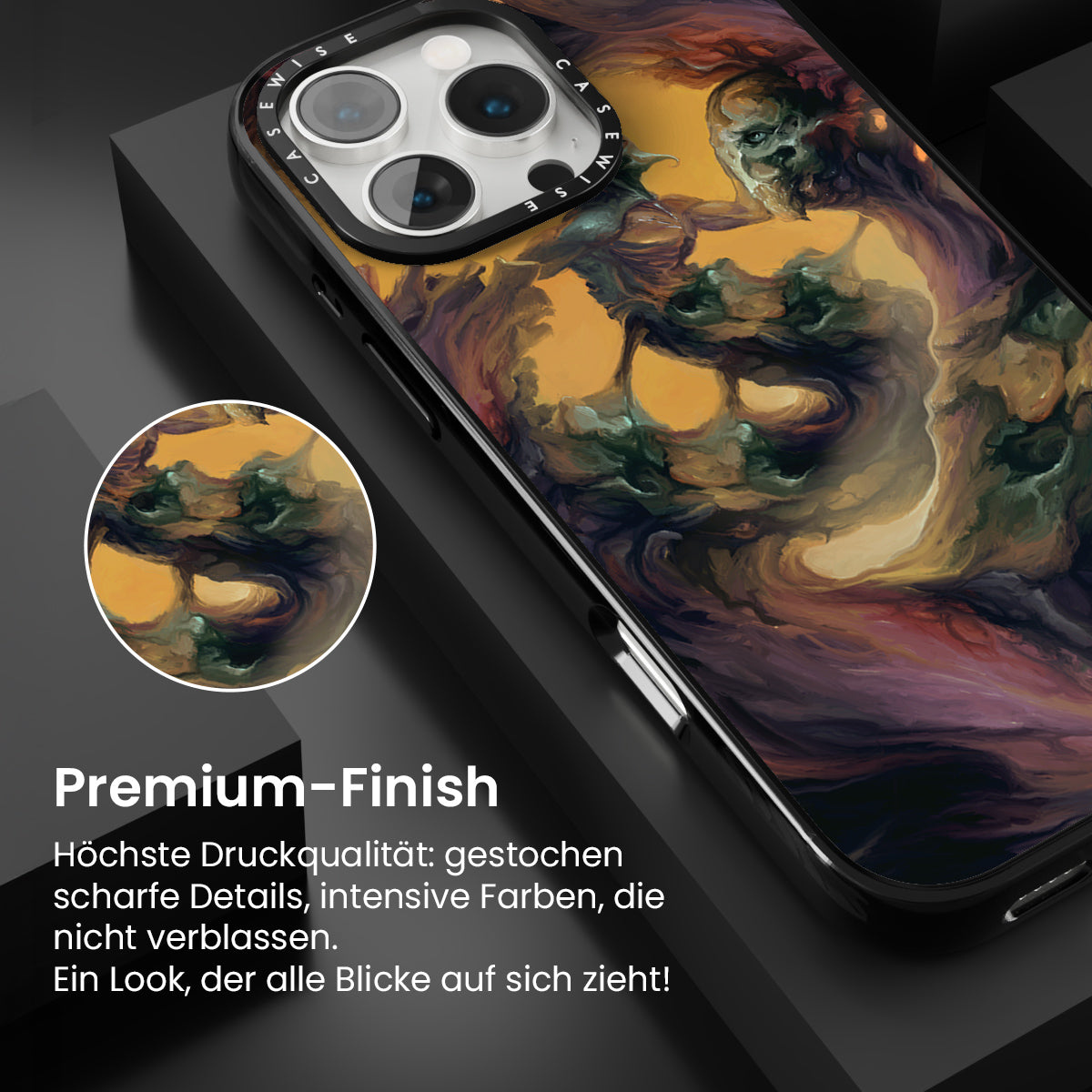 CASEWISE CASEWISE

Premium-Finish

Höchste Druckqualität: gestochen scharfe Details, intensive Farben, die nicht verblassen.
Ein Look, der alle Blicke auf sich zieht!