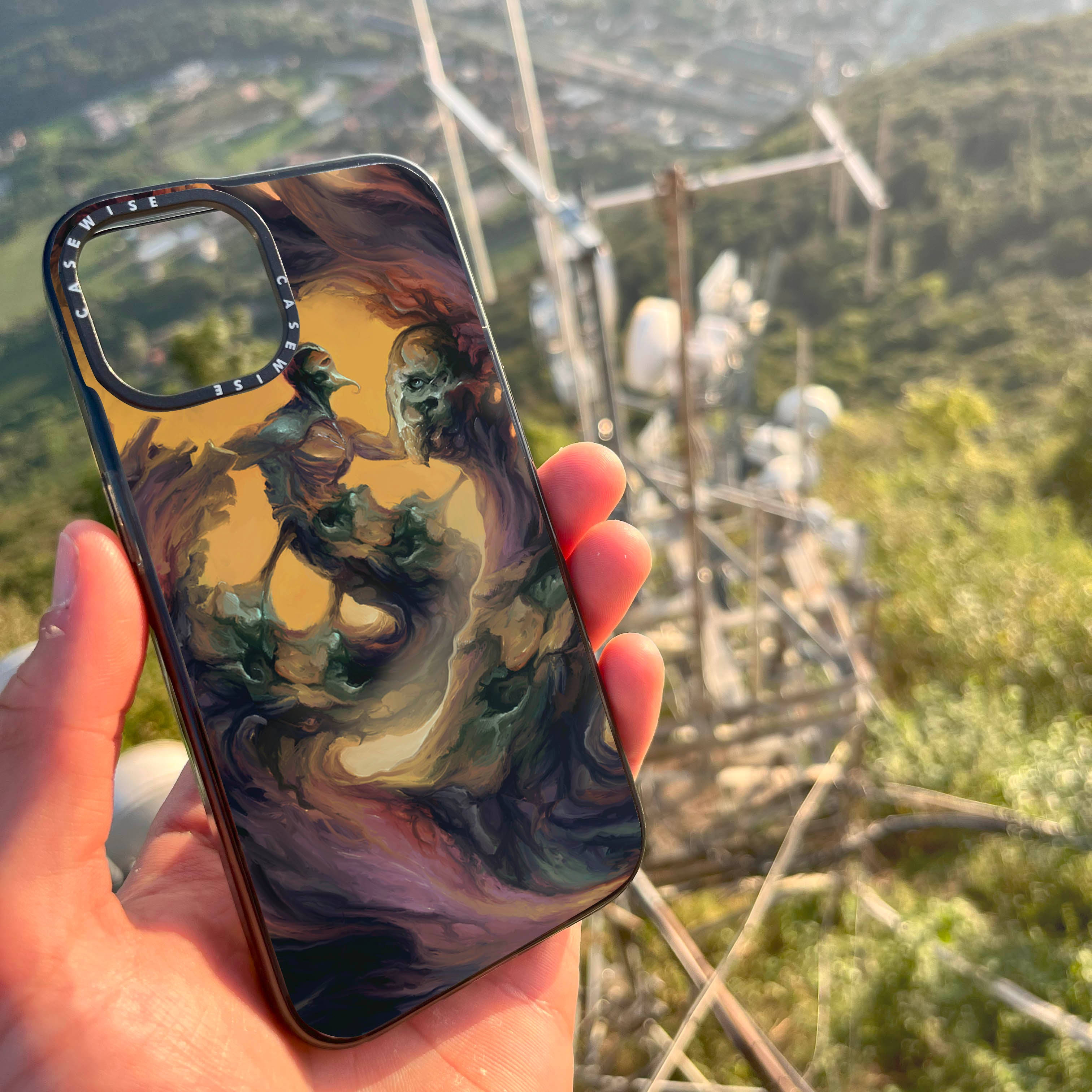 CASEWISE CASEWISE