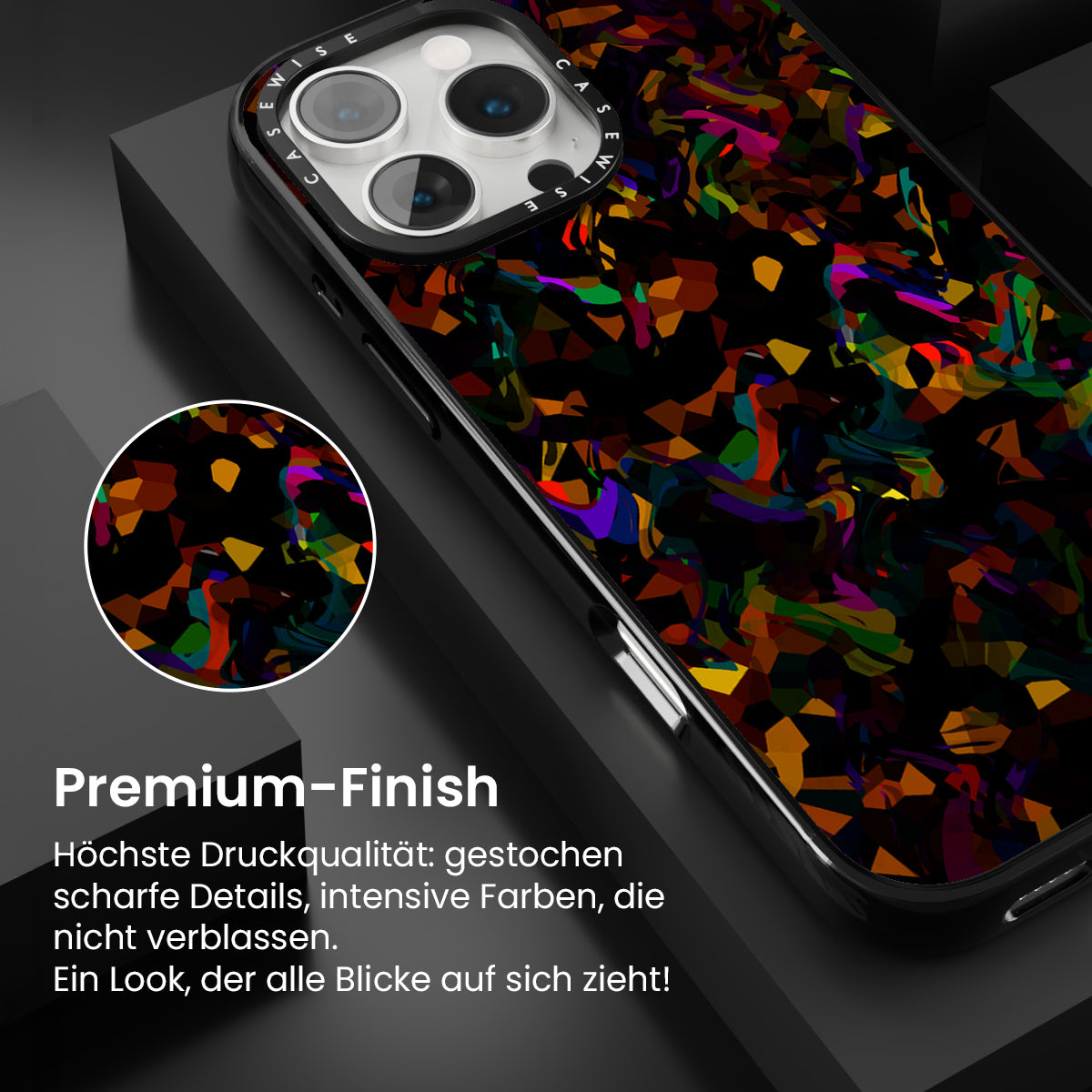 CASEWISE CASEWISE

Premium-Finish

Höchste Druckqualität: gestochen scharfe Details, intensive Farben, die nicht verblassen.
Ein Look, der alle Blicke auf sich zieht!