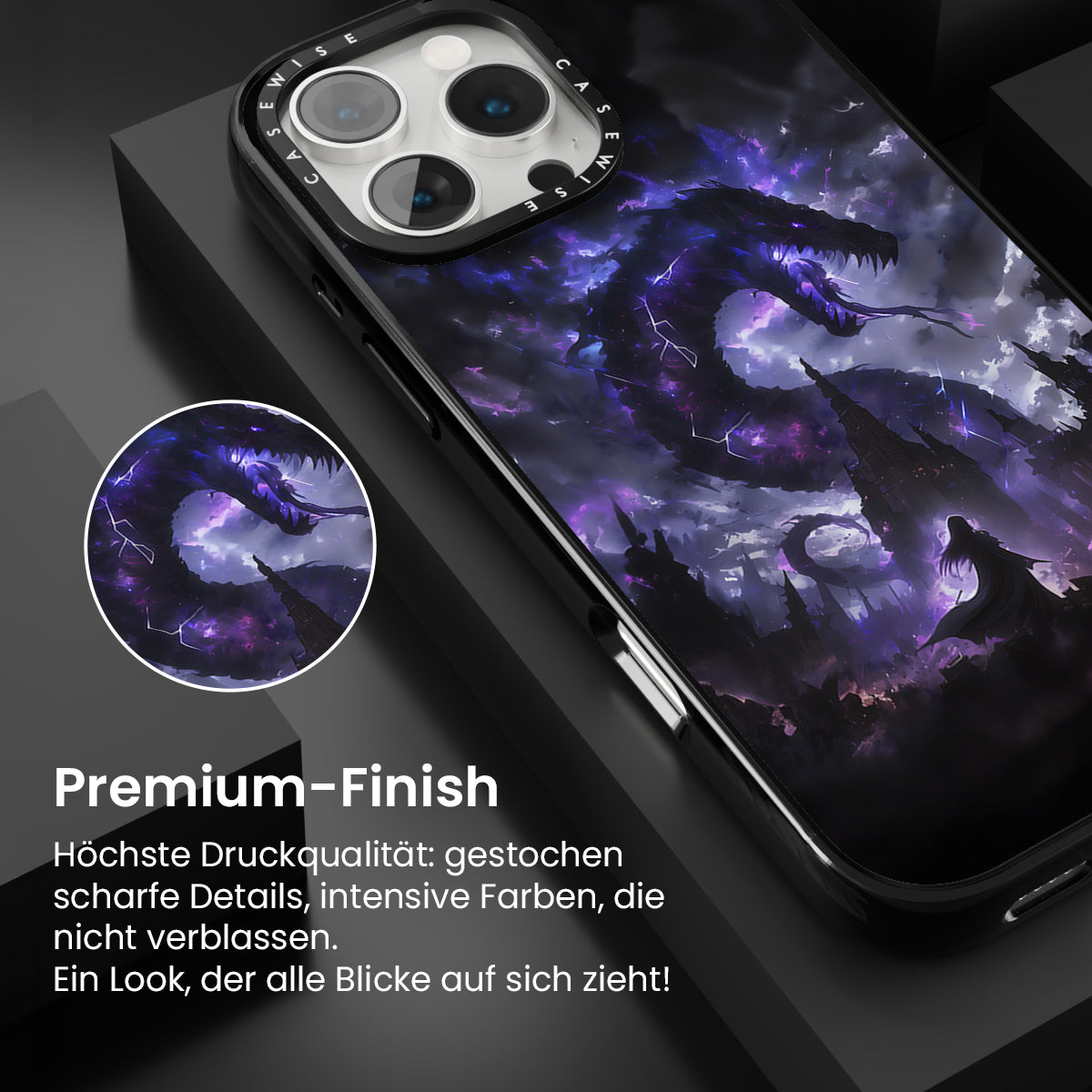 CASEWISE CASEWISE

Premium-Finish

Höchste Druckqualität: gestochen scharfe Details, intensive Farben, die nicht verblassen.
Ein Look, der alle Blicke auf sich zieht!