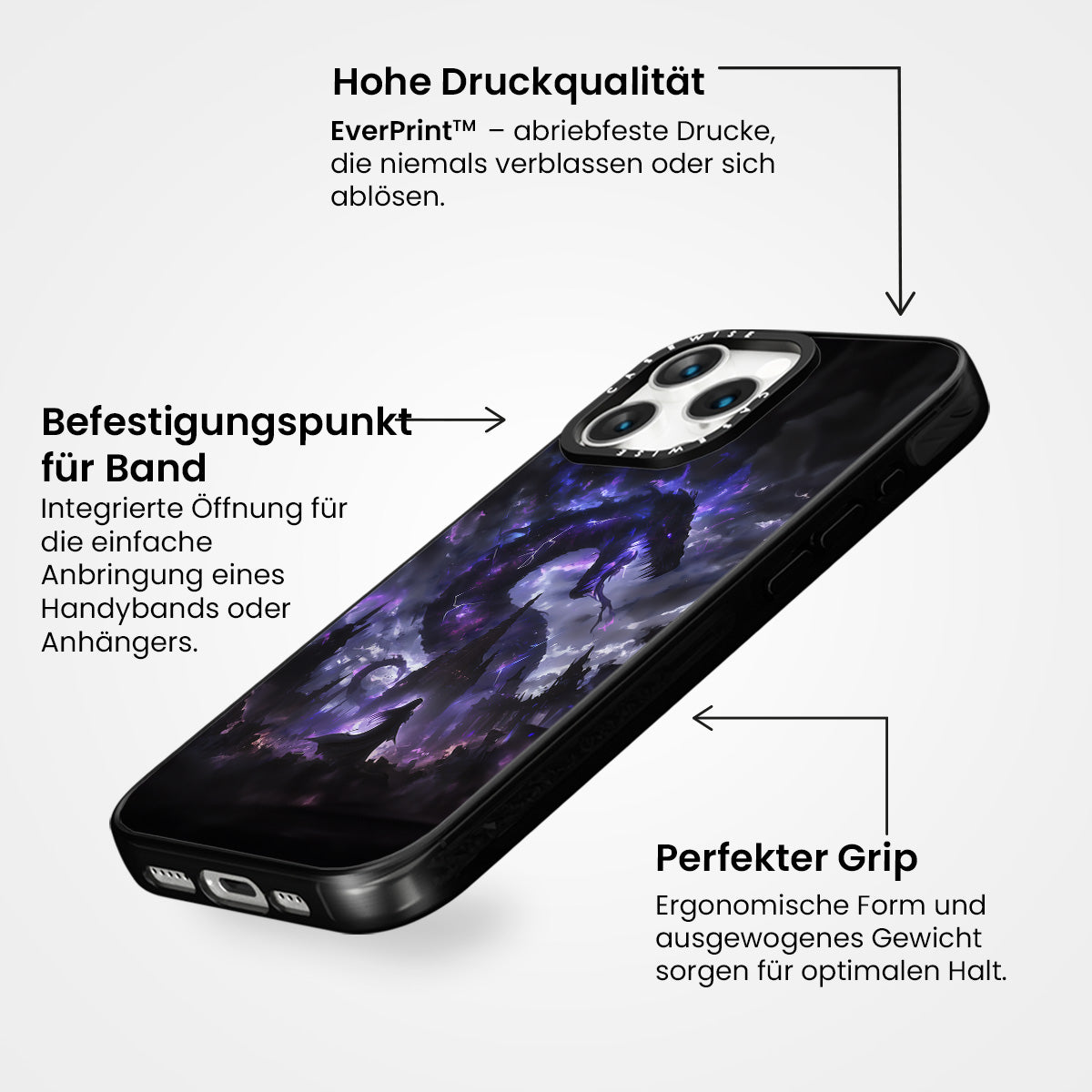 Hohe Druckqualität

EverPrint™ – abriebfeste Drucke, die niemals verblassen oder sich ablösen.

CASEWISE

CASEWISE

Befestigungspunkt für Band

Integrierte Öffnung für die einfache Anbringung eines Handybands oder Anhängers.

Perfekter Grip

Ergonomische Form und ausgewogenes Gewicht sorgen für optimalen Halt.