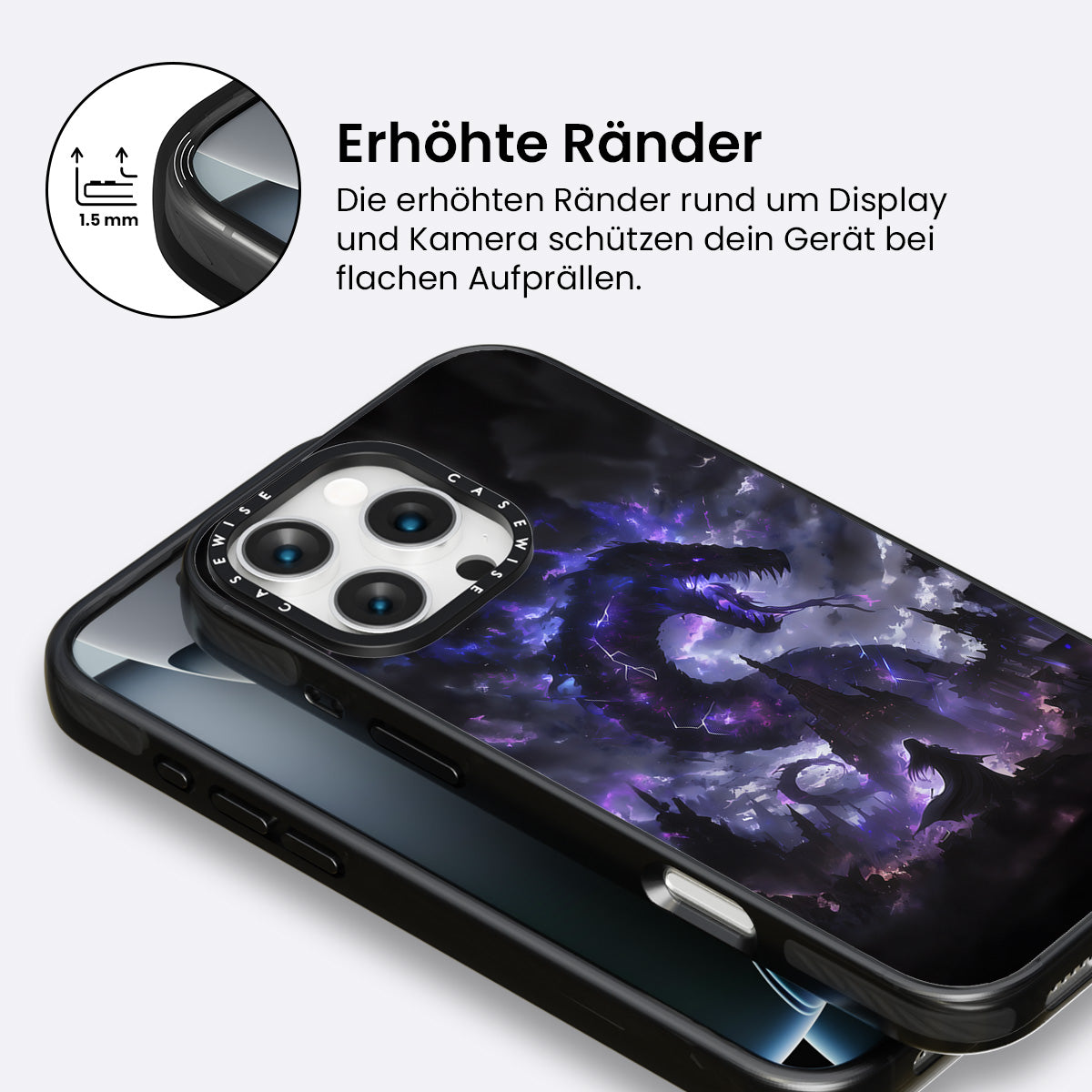 1.5 mm

Erhöhte Ränder

Die erhöhten Ränder rund um Display und Kamera schützen dein Gerät bei flachen Aufprällen.

CASEWISE CASEWISE