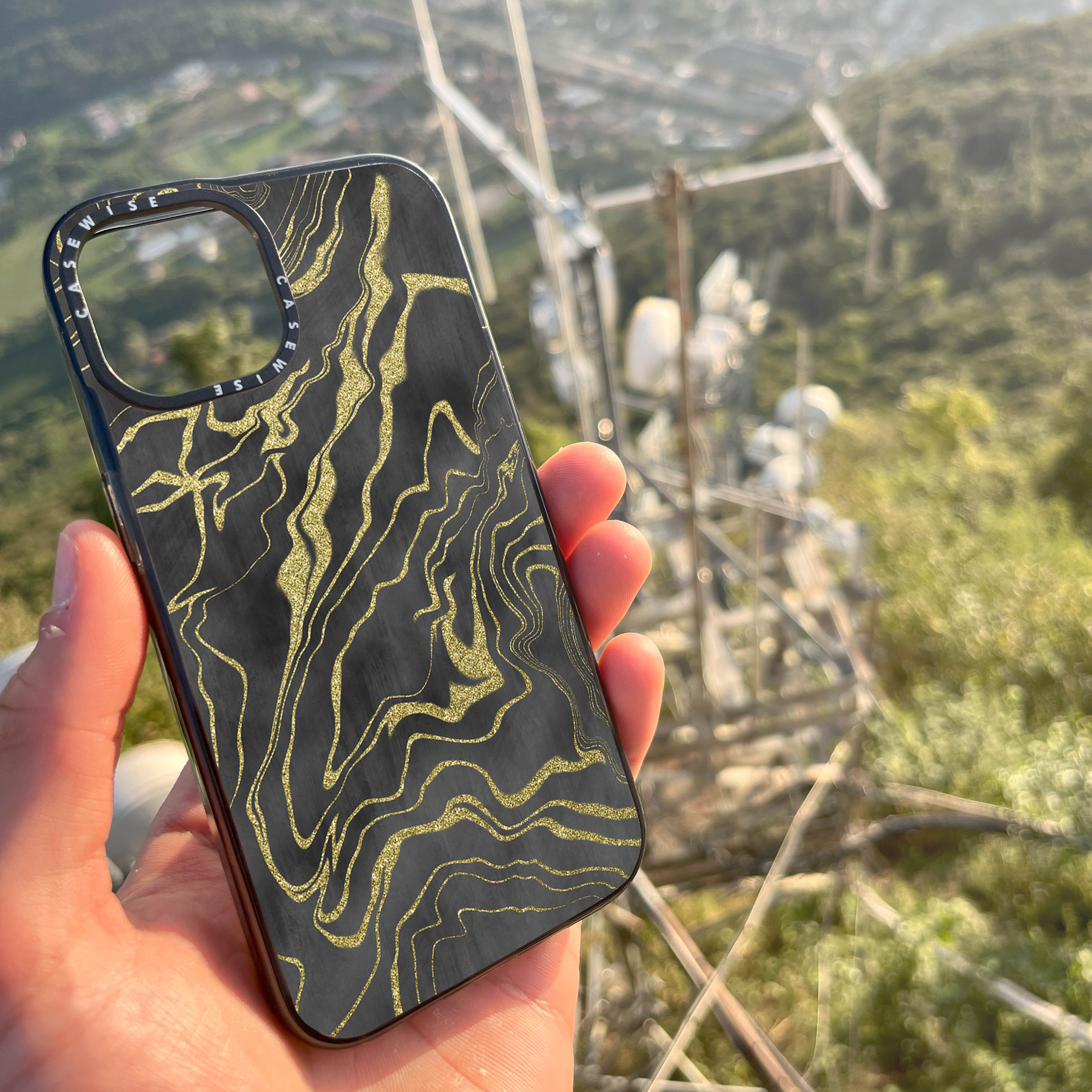 CASEWISE CASEWISE