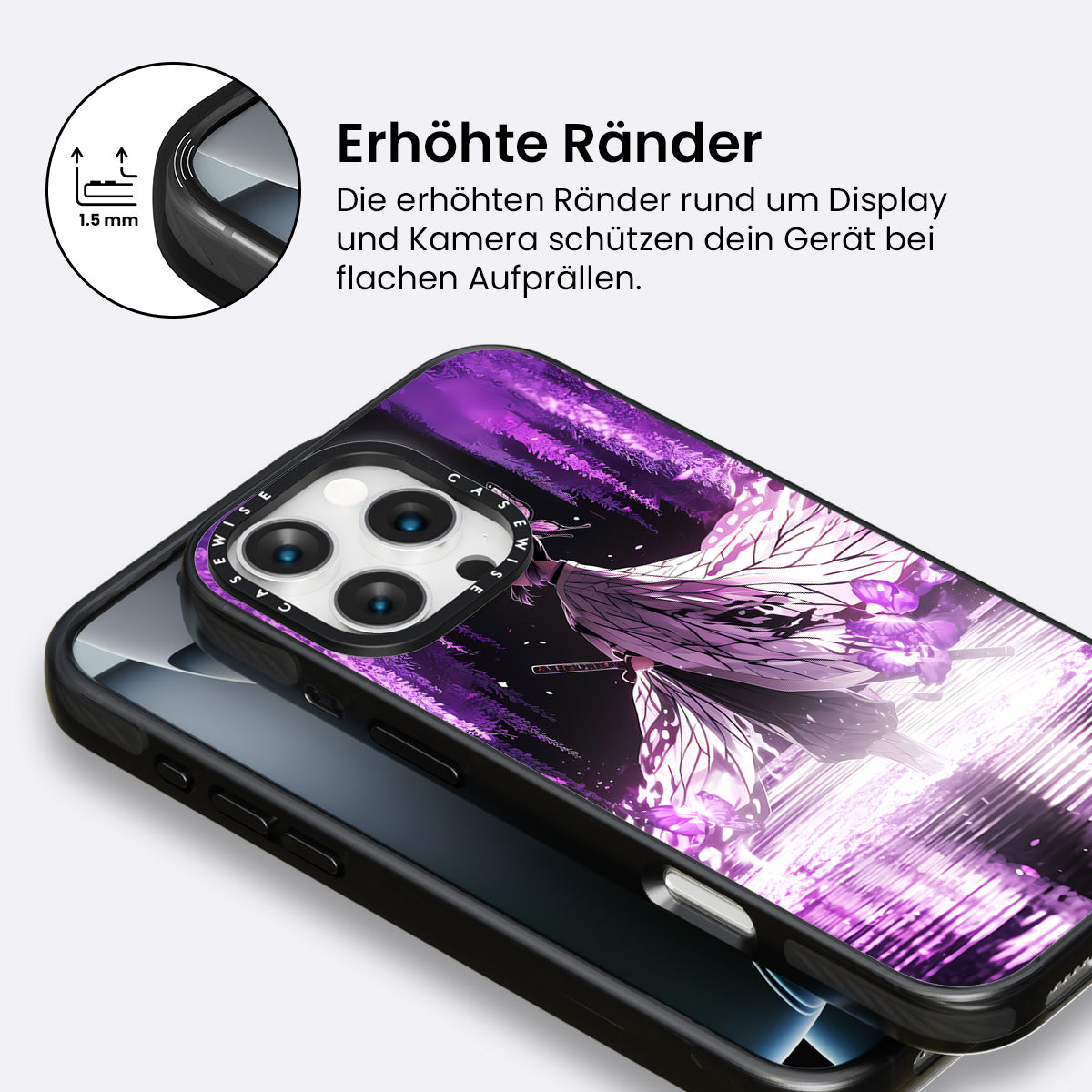 1.5 mm

Erhöhte Ränder

Die erhöhten Ränder rund um Display und Kamera schützen dein Gerät bei flachen Aufprällen.

CASEWISE CASEWISE