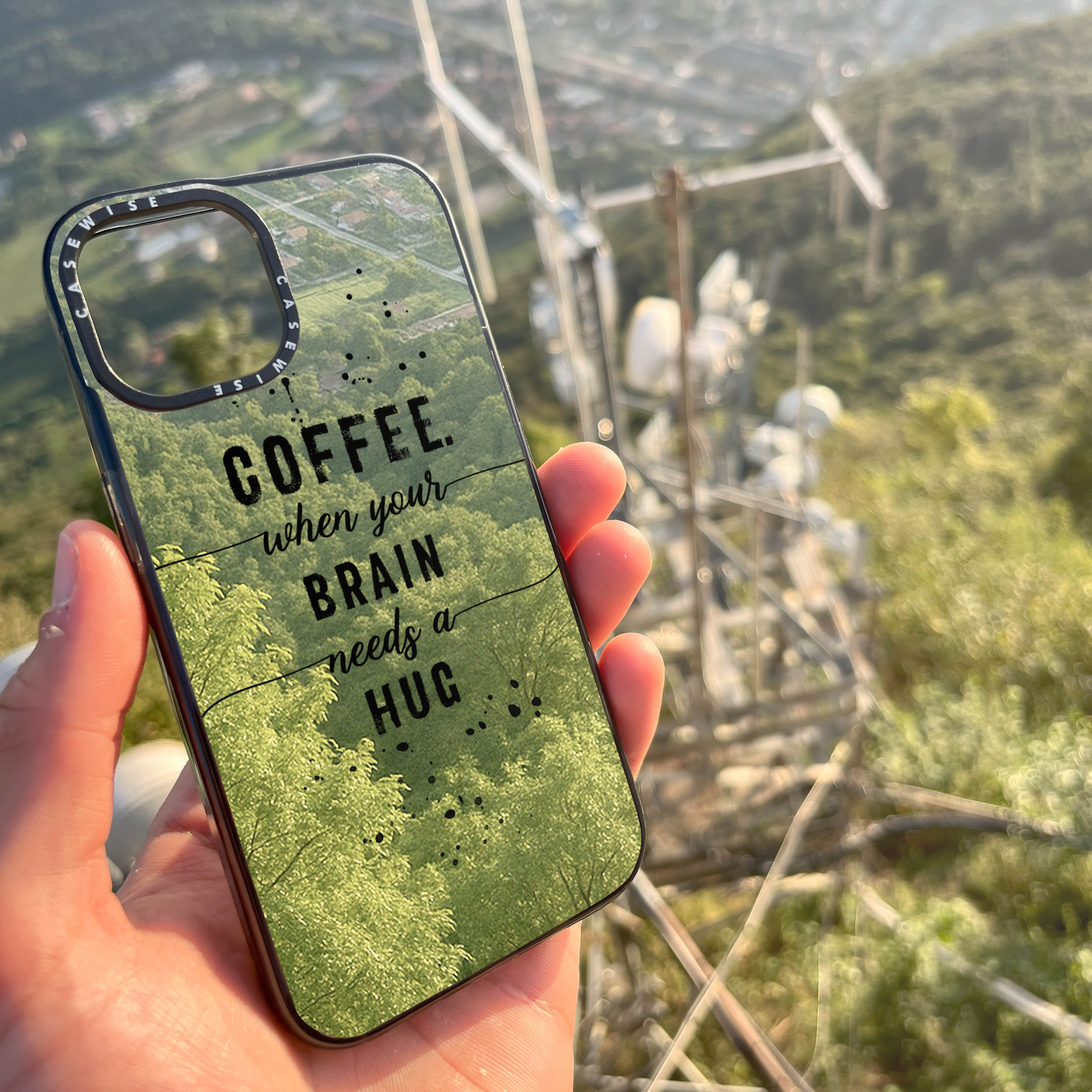 CASEWISE CASEWISE

COFFEE.
when your
BRAIN
needs a
HUG