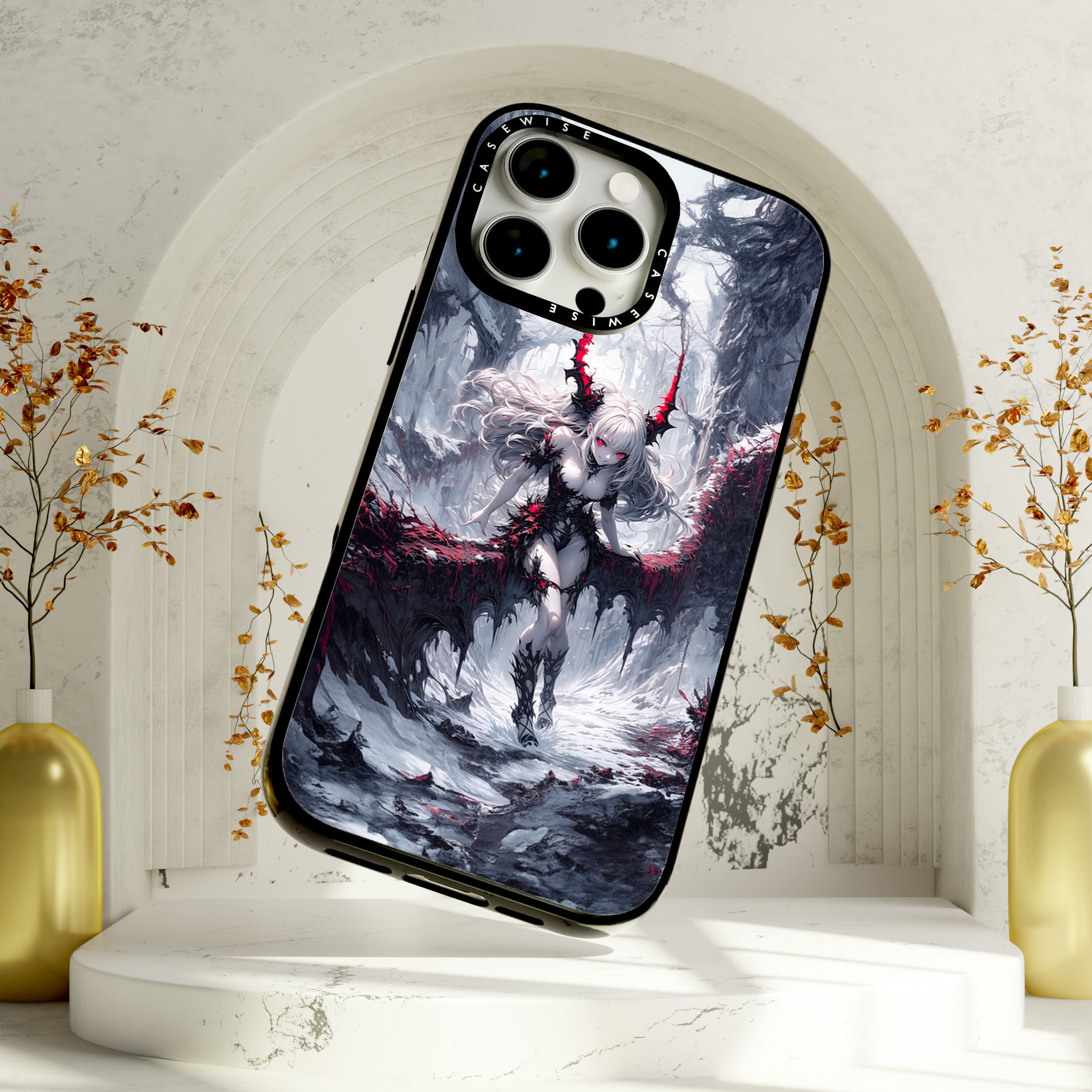 CASEWISE
CASEWISE