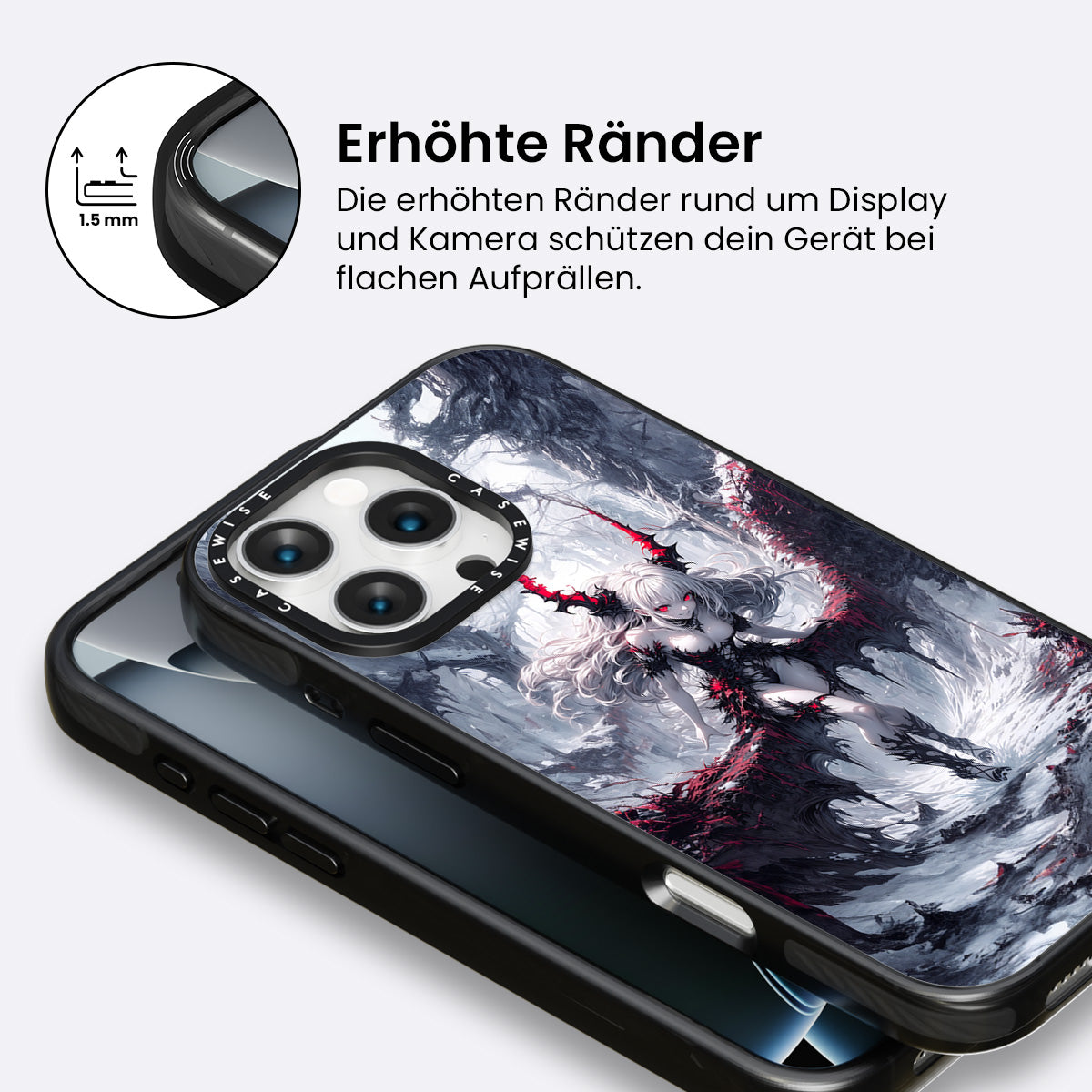 1.5 mm

Erhöhte Ränder

Die erhöhten Ränder rund um Display und Kamera schützen dein Gerät bei flachen Aufprällen.

CASEWISE CASEWISE