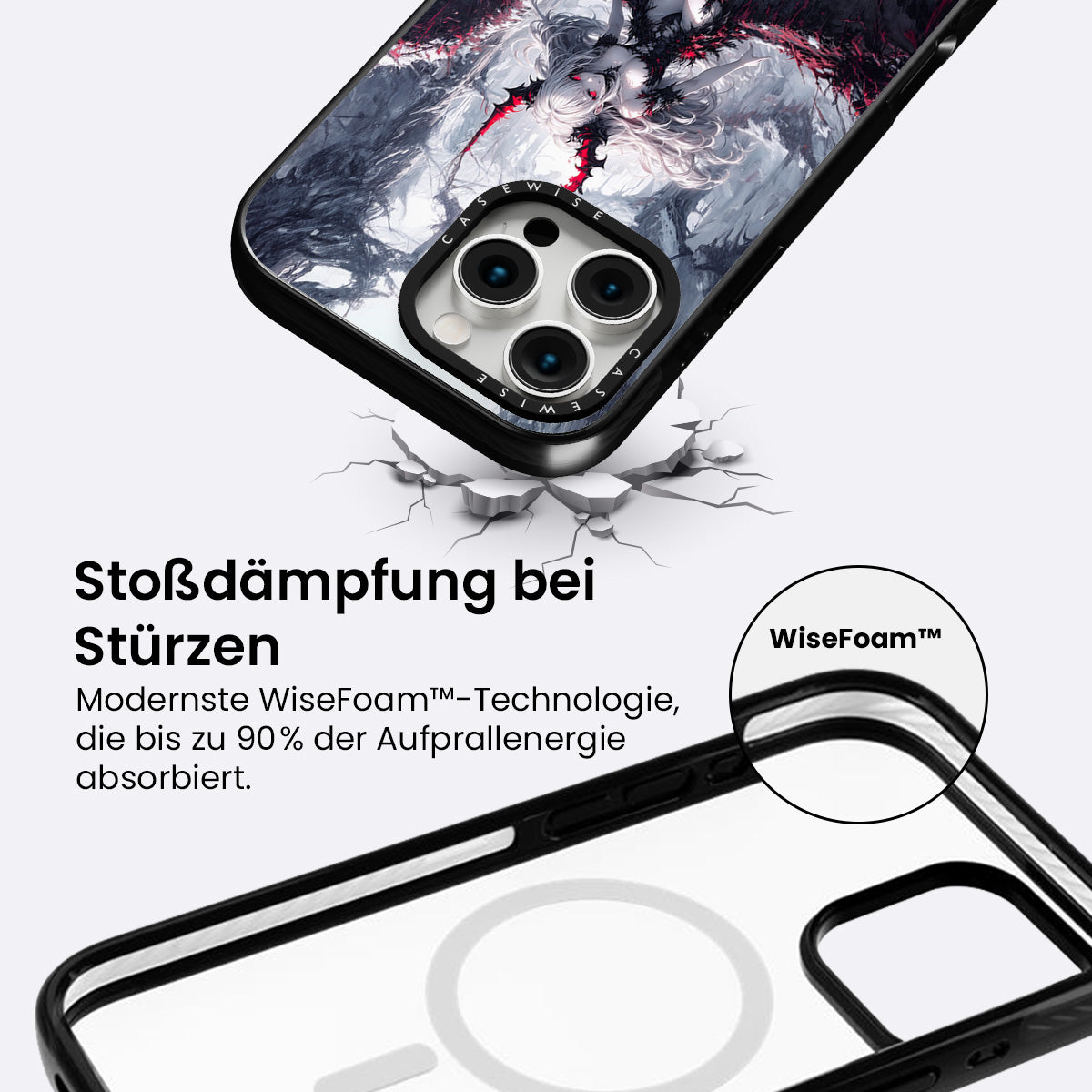 CASEWISE

CASEWISE

Stoßdämpfung bei Stürzen

Modernste WiseFoam™-Technologie, die bis zu 90% der Aufprallenergie absorbiert.

WiseFoam™