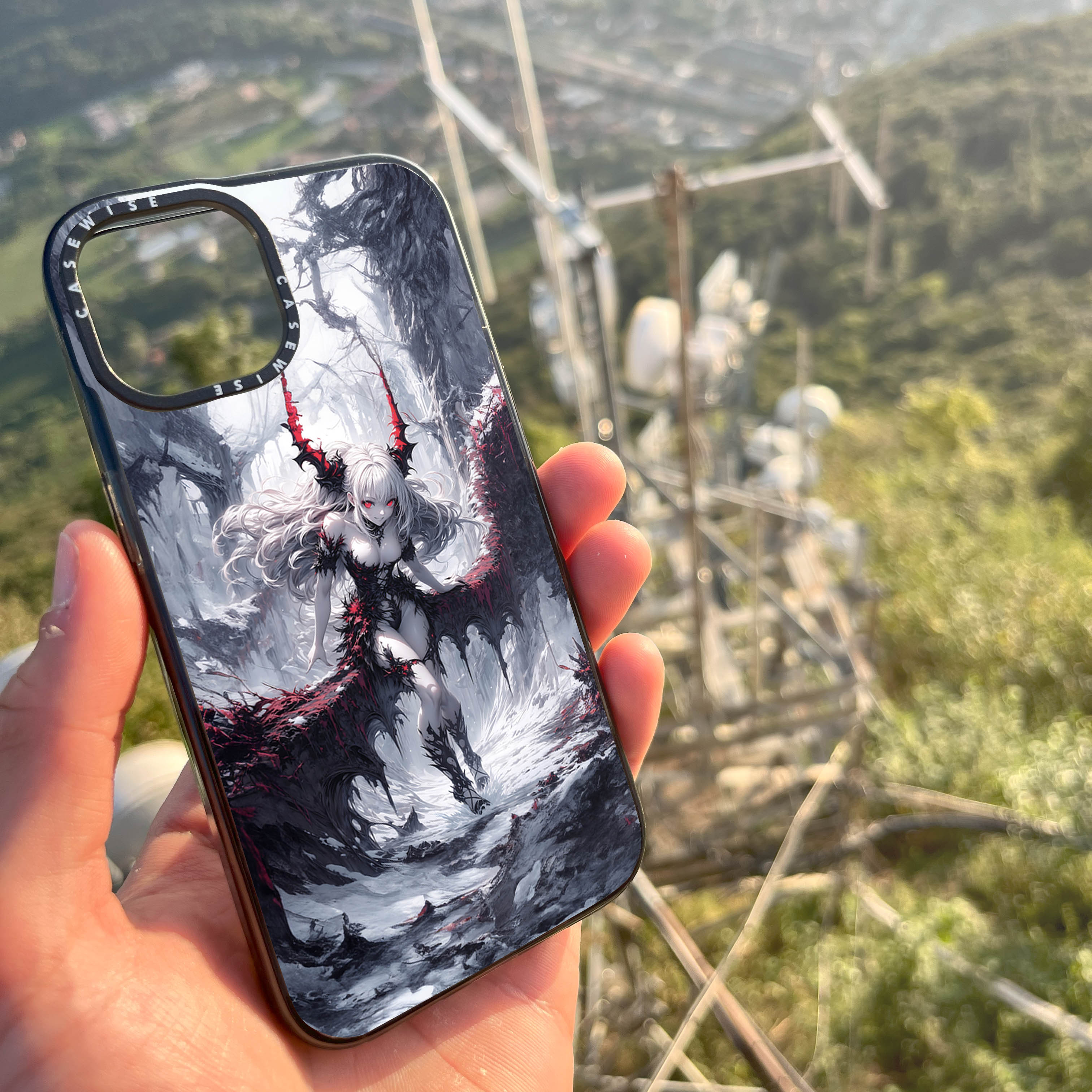 CASEWISE CASEWISE