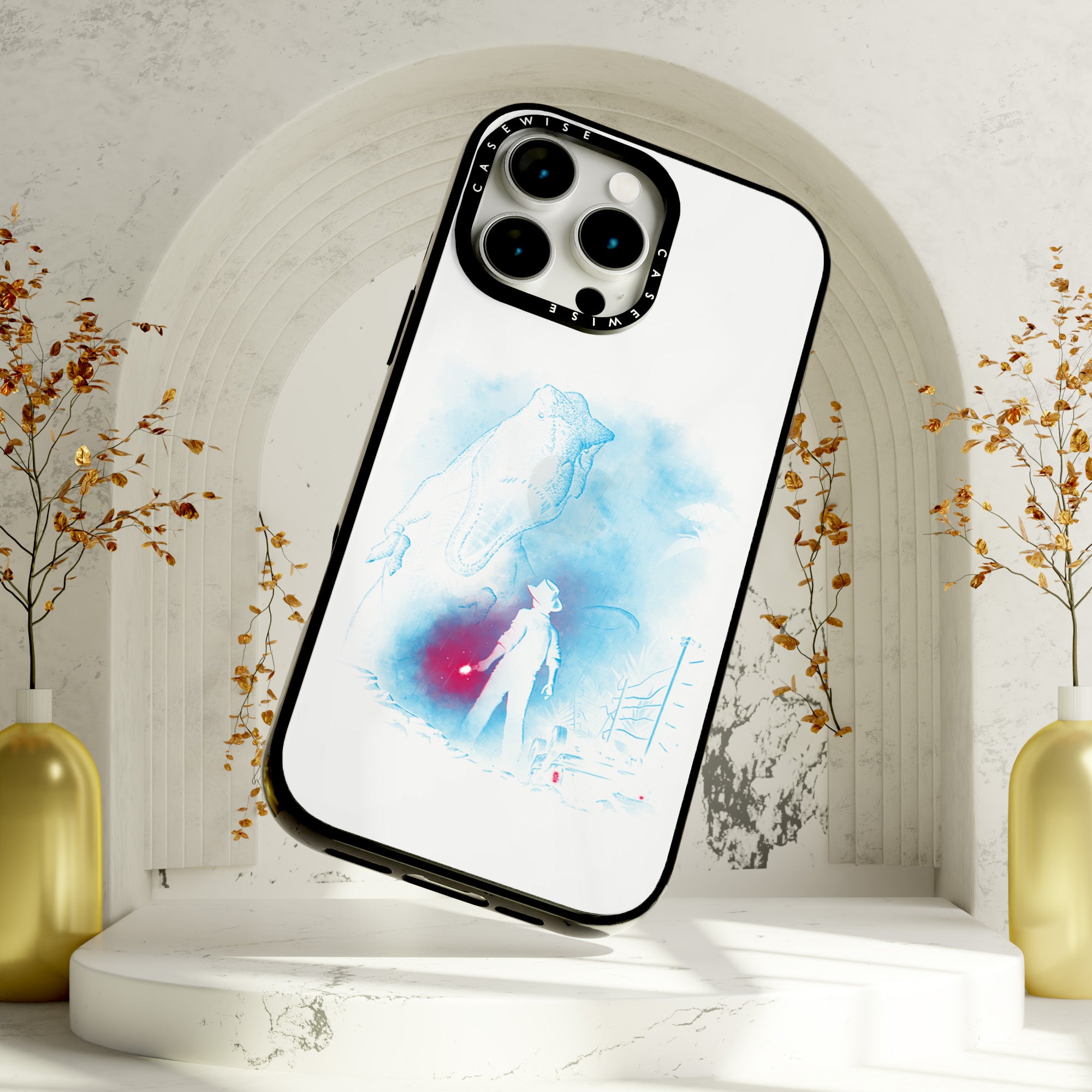 CASEWISE
CASEWISE