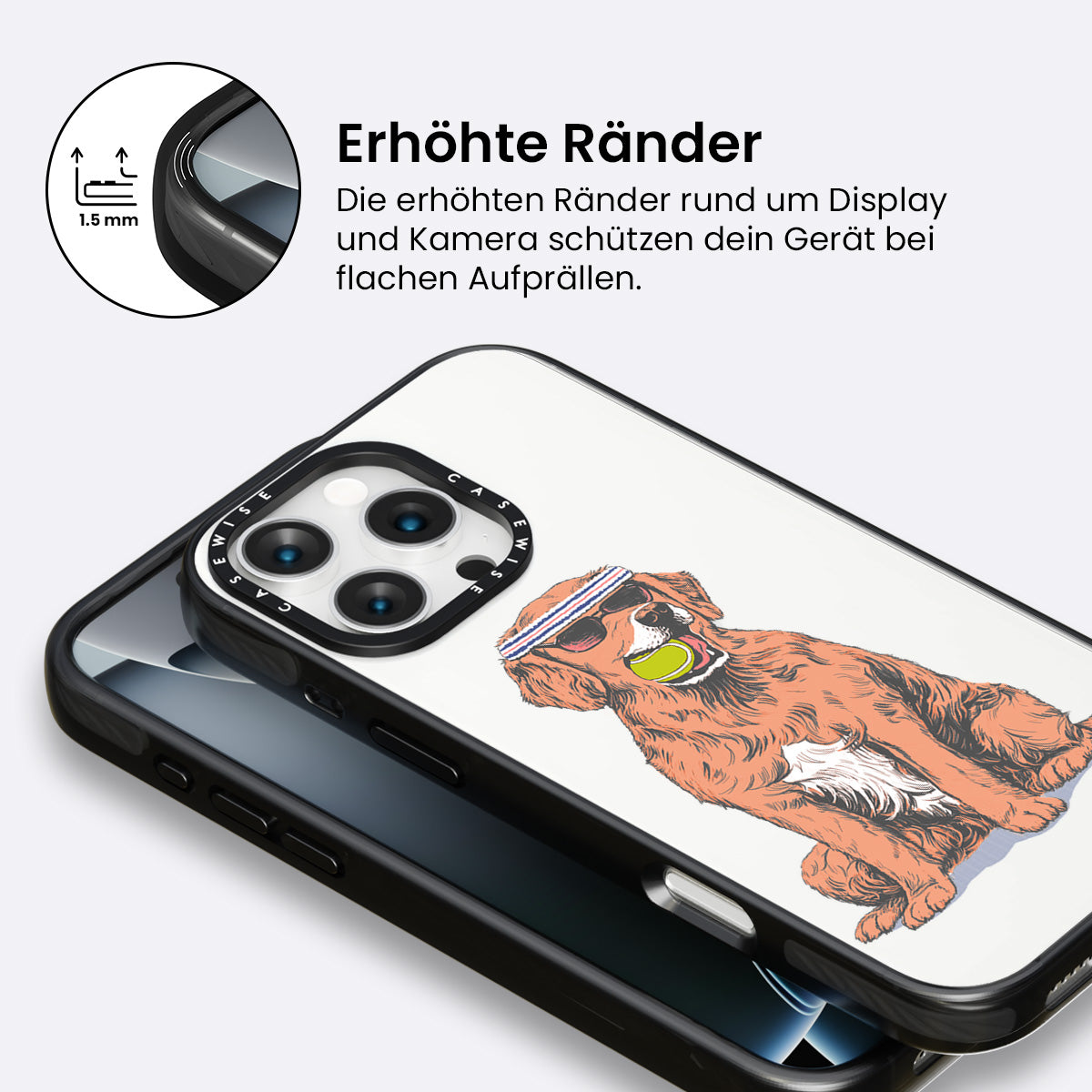 1.5 mm

Erhöhte Ränder

Die erhöhten Ränder rund um Display und Kamera schützen dein Gerät bei flachen Aufprällen.

CASEWISE
CASEWISE