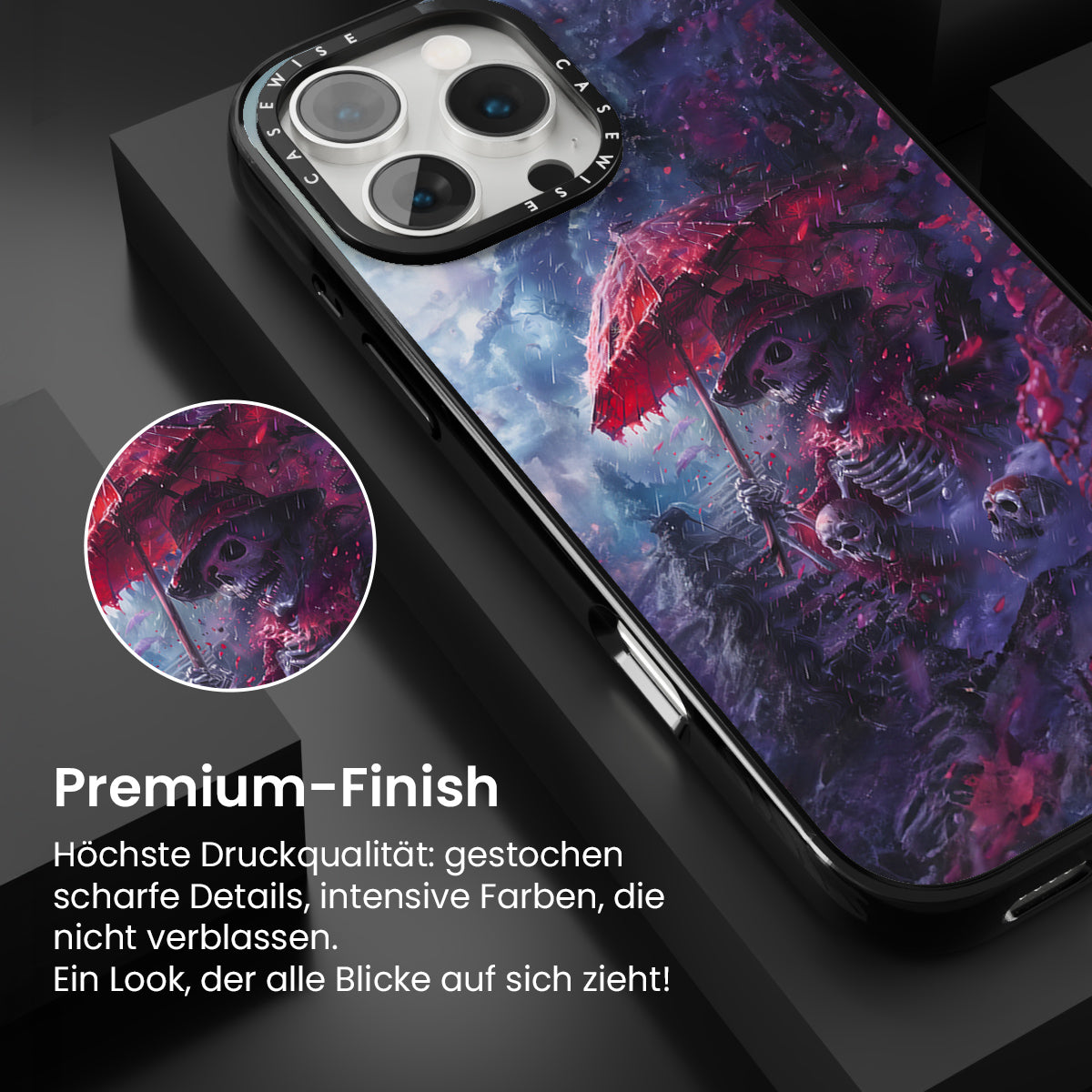 CASEWISE CASEWISE

Premium-Finish

Höchste Druckqualität: gestochen scharfe Details, intensive Farben, die nicht verblassen.
Ein Look, der alle Blicke auf sich zieht!