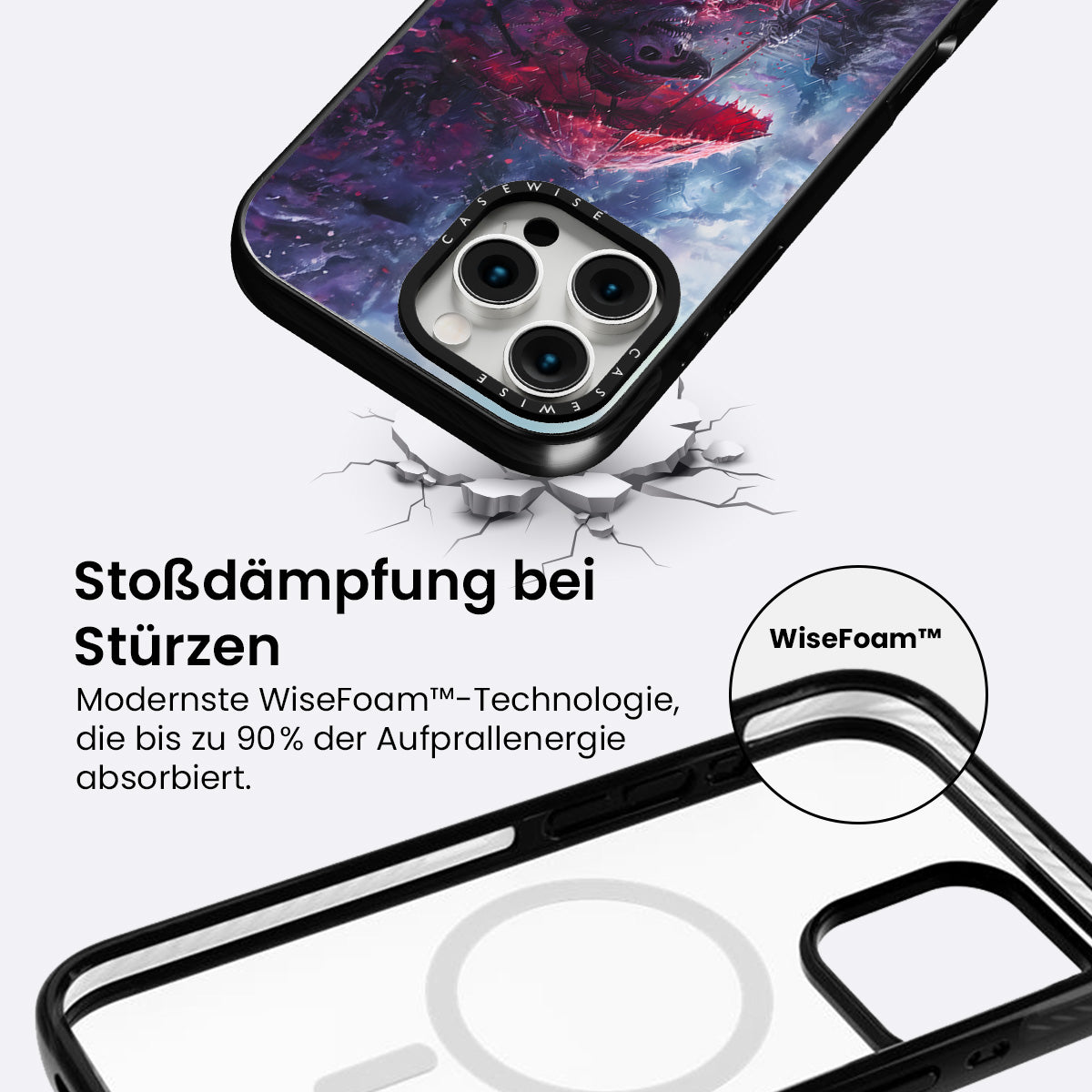 CASEWISE

CASEWISE

Stoßdämpfung bei Stürzen

Modernste WiseFoam™-Technologie, die bis zu 90% der Aufprallenergie absorbiert.

WiseFoam™